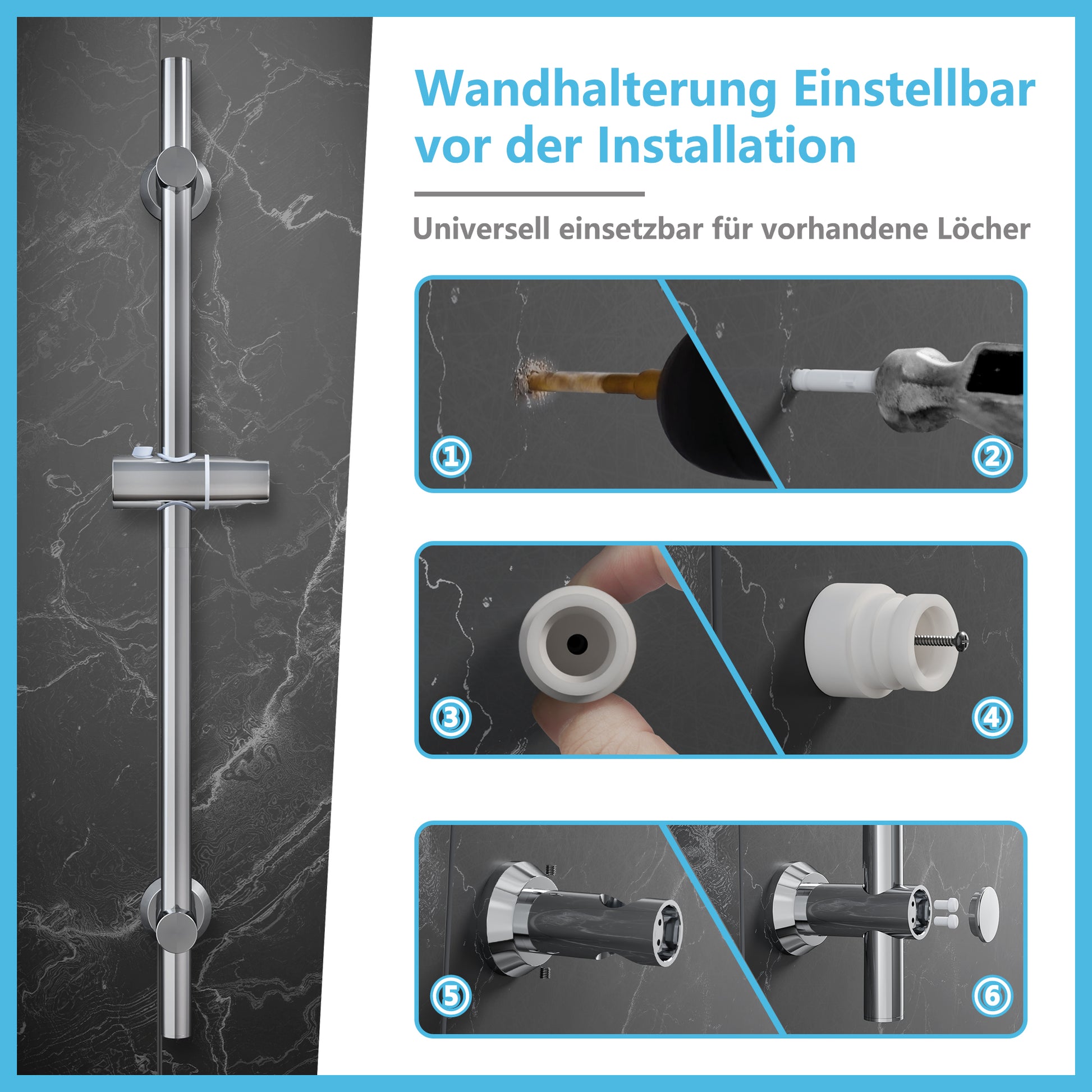 Wandhalterung Einstellbar vor der Installation

Universell einsetzbar für vorhandene Löcher

1

2

3

4

5

6