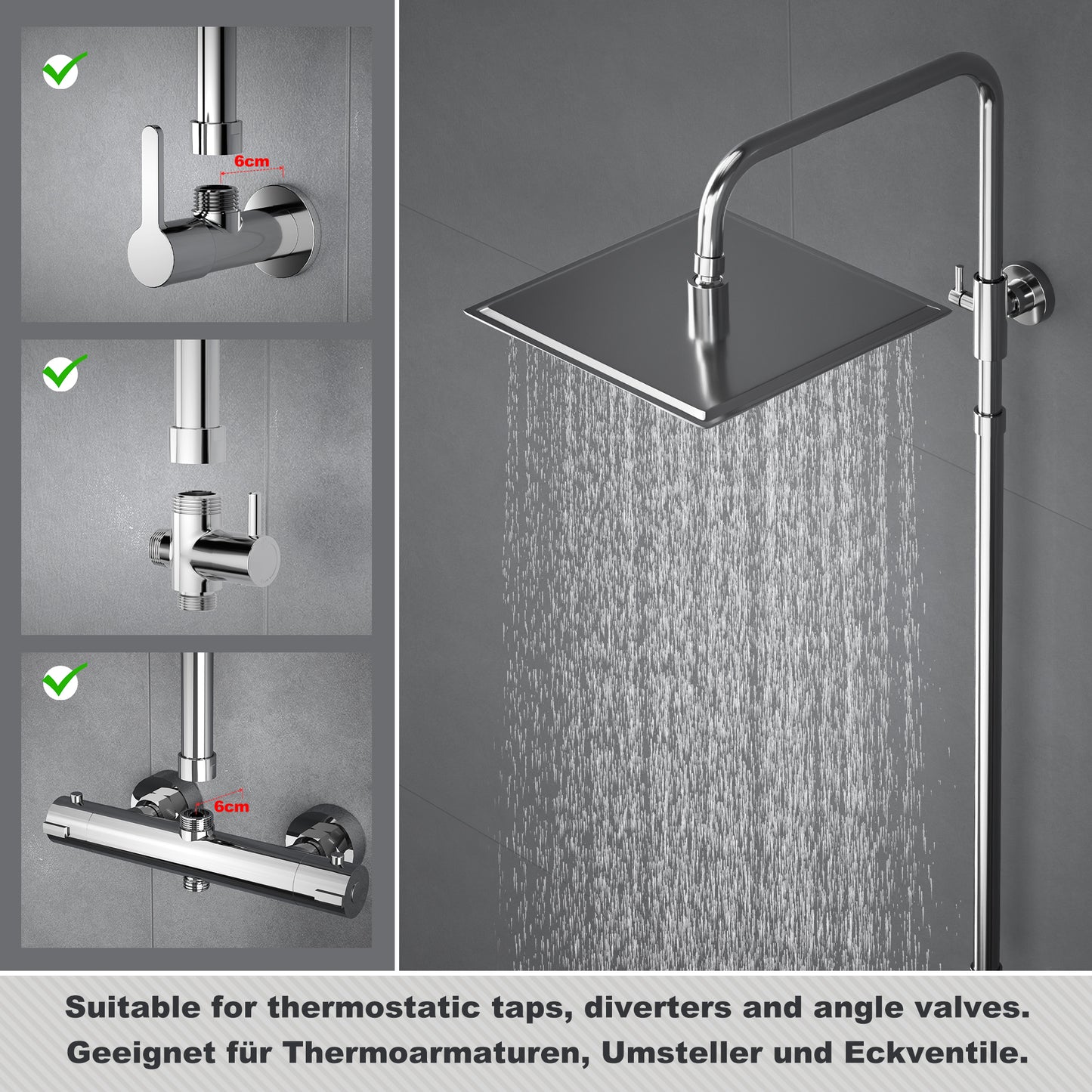 6cm

6cm

Suitable for thermostatic taps, diverters and angle valves.
Geeignet für Thermoarmaturen, Umsteller und Eckventile.