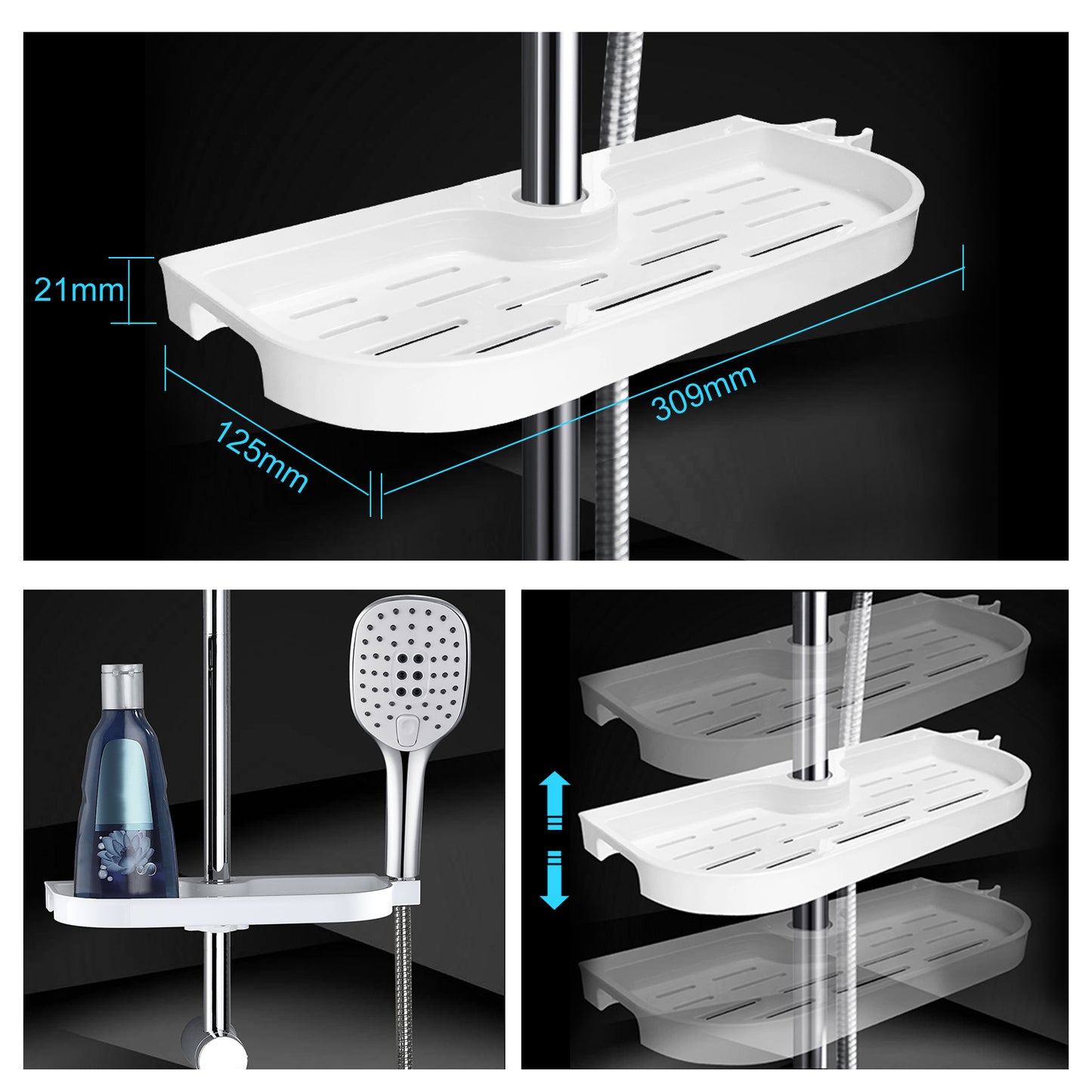 21mm

125mm

309mm