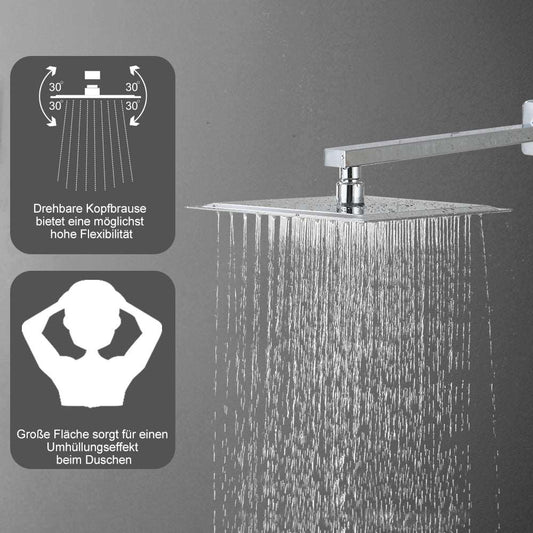 30° 30°
30° 30°

Drehbare Kopfbrause bietet eine möglichst hohe Flexibilität

Große Fläche sorgt für einen Umhüllungseffekt beim Duschen