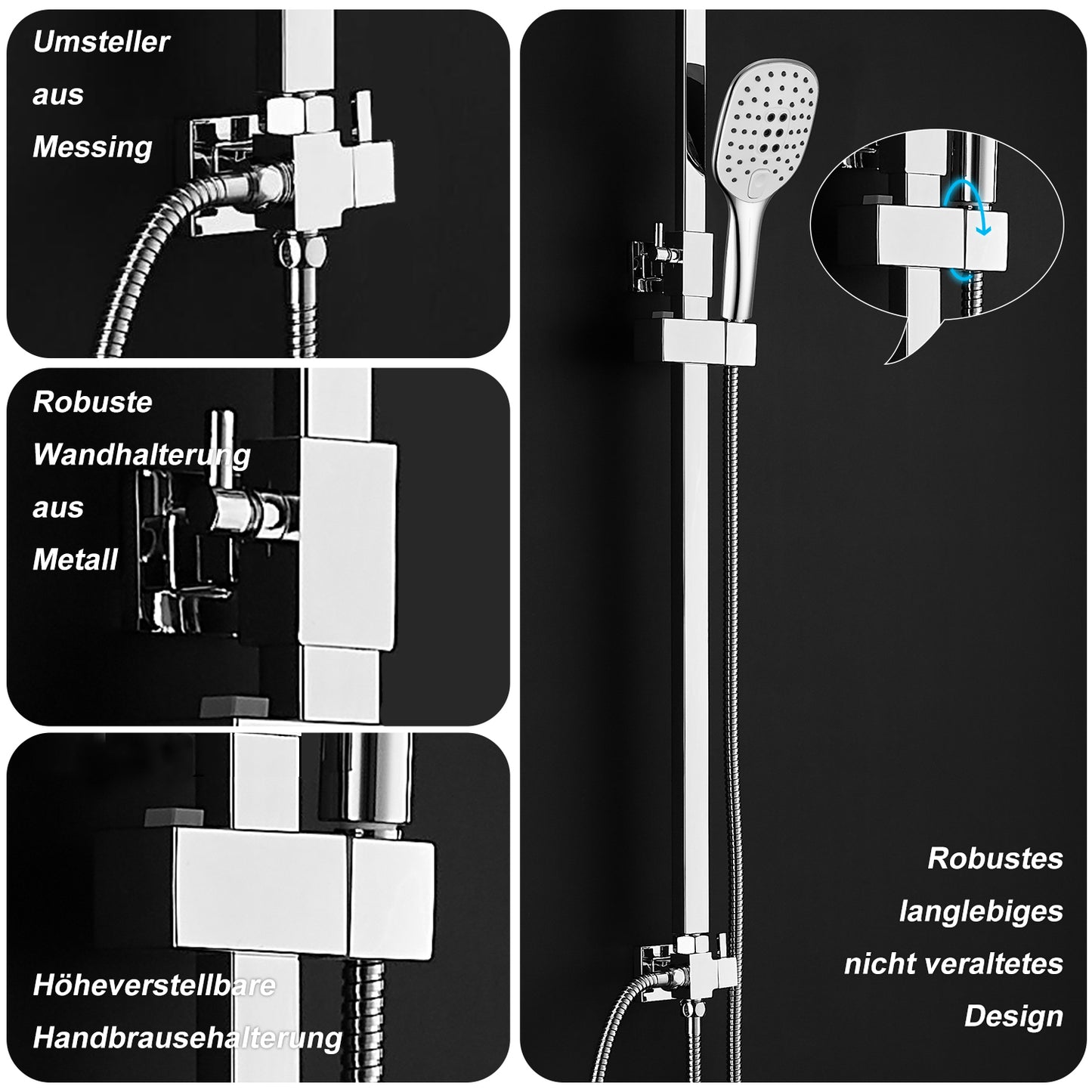 Umsteller
aus
Messing

Robuste
Wandhalterung
aus
Metall

Höheverstellbare
Handbrausehalterung

Robustes
langlebiges
nicht veraltetes
Design