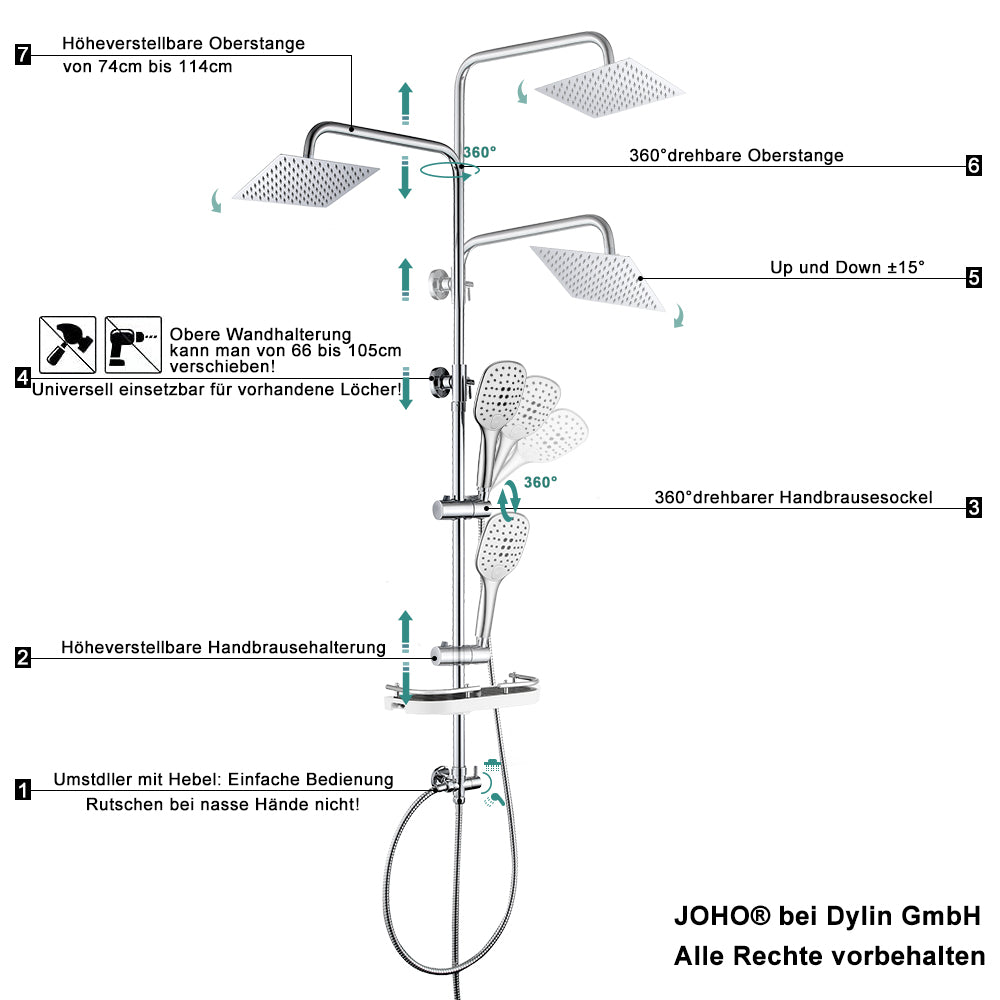 7 Höheverstellbare Oberstange
von 74cm bis 114cm

360°

360°drehbare Oberstange 6

Up und Down ±15° 5

Obere Wandhalterung
kann man von 66 bis 105cm
verschieben!
4 Universell einsetzbar für vorhandene Löcher!

360°

360°drehbarer Handbrausesockel 3

2 Höheverstellbare Handbrausehalterung

1 Umstdller mit Hebel: Einfache Bedienung
Rutschen bei nasse Hände nicht!

JOHO® bei Dylin GmbH
Alle Rechte vorbehalten