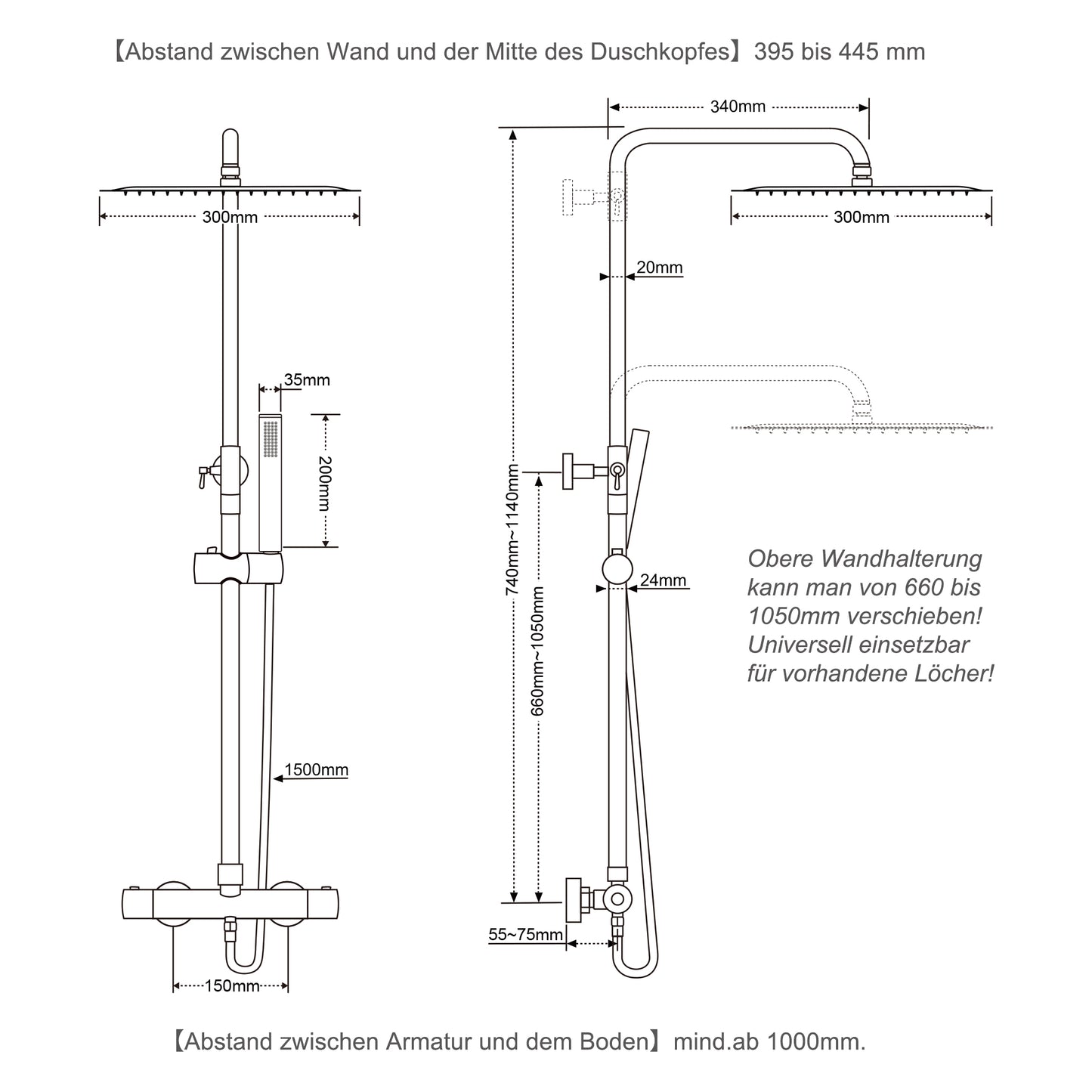 【Abstand zwischen Wand und der Mitte des Duschkopfes】395 bis 445 mm

300mm

35mm

200mm

1500mm

150mm

340mm

300mm

20mm

740mm~1140mm

660mm~1050mm

24mm

55~75mm

Obere Wandhalterung kann man von 660 bis 1050mm verschieben! Universell einsetzbar für vorhandene Löcher!

【Abstand zwischen Armatur und dem Boden】mind.ab 1000mm.