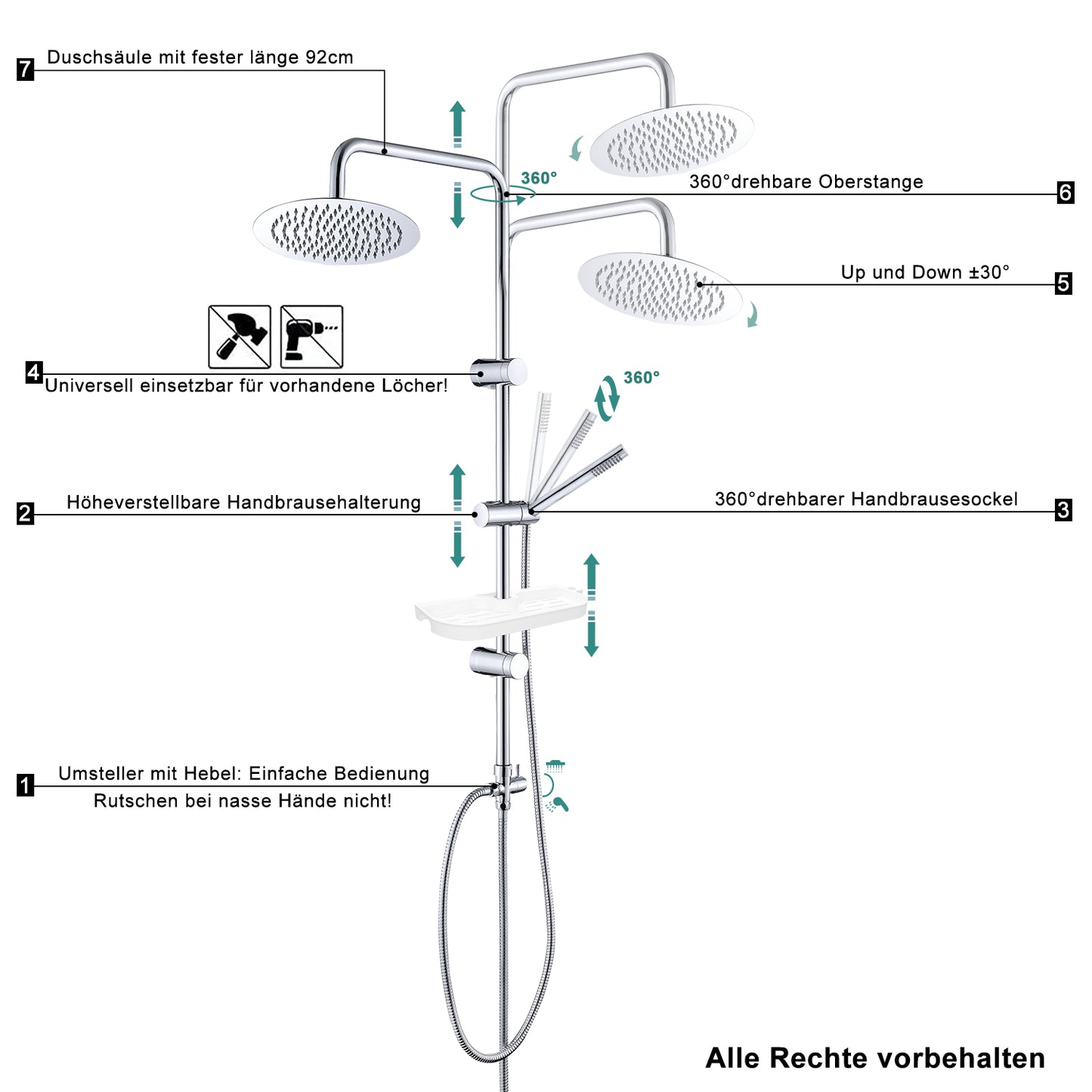 7 Duschsäule mit fester länge 92cm

360°

360°drehbare Oberstange 6

Up und Down ±30° 5

4 Universell einsetzbar für vorhandene Löcher!

360°

2 Höheverstellbare Handbrausehalterung

360°drehbarer Handbrausesockel 3

1 Umsteller mit Hebel: Einfache Bedienung
Rutschen bei nasse Hände nicht!

Alle Rechte vorbehalten