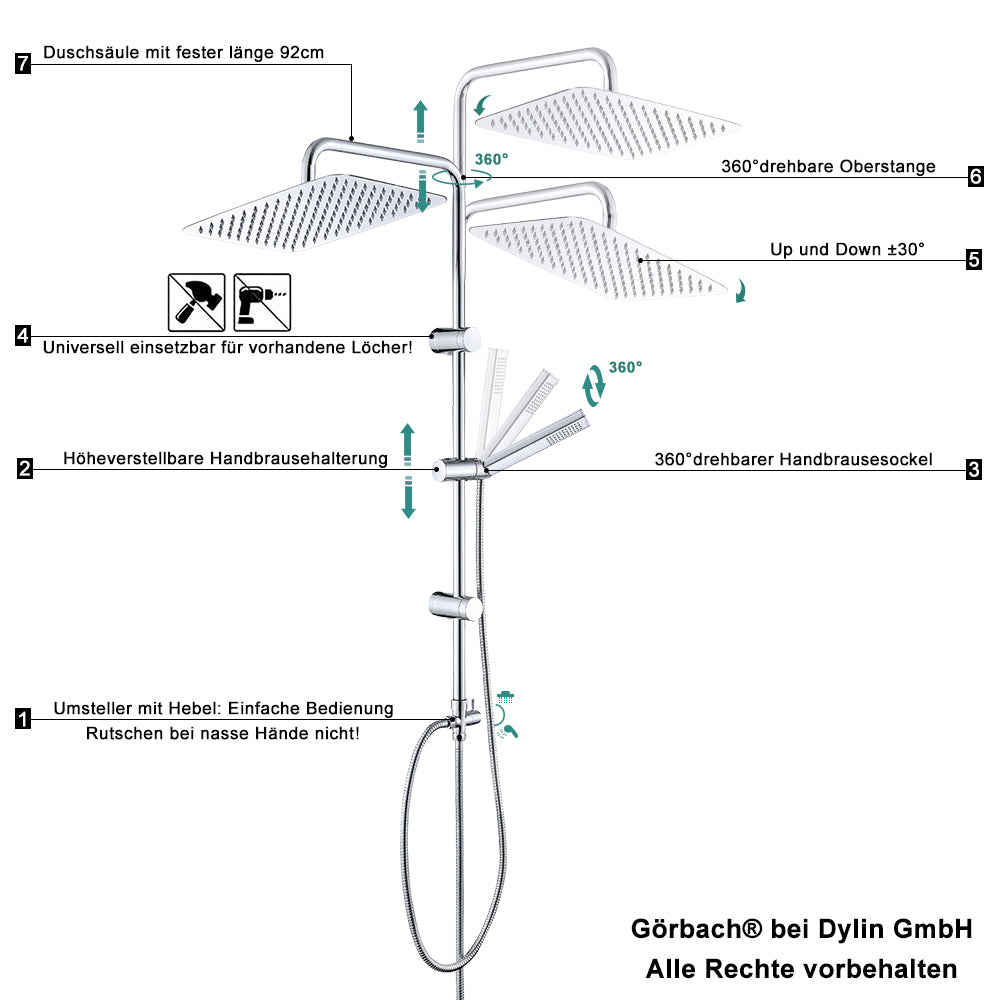 7 Duschsäule mit fester länge 92cm

360°

360°drehbare Oberstange 6

Up und Down ±30° 5

4 Universell einsetzbar für vorhandene Löcher!

360°

2 Höheverstellbare Handbrausehalterung

360°drehbarer Handbrausesockel 3

1 Umsteller mit Hebel: Einfache Bedienung
Rutschen bei nasse Hände nicht!

Görbach® bei Dylin GmbH
Alle Rechte vorbehalten