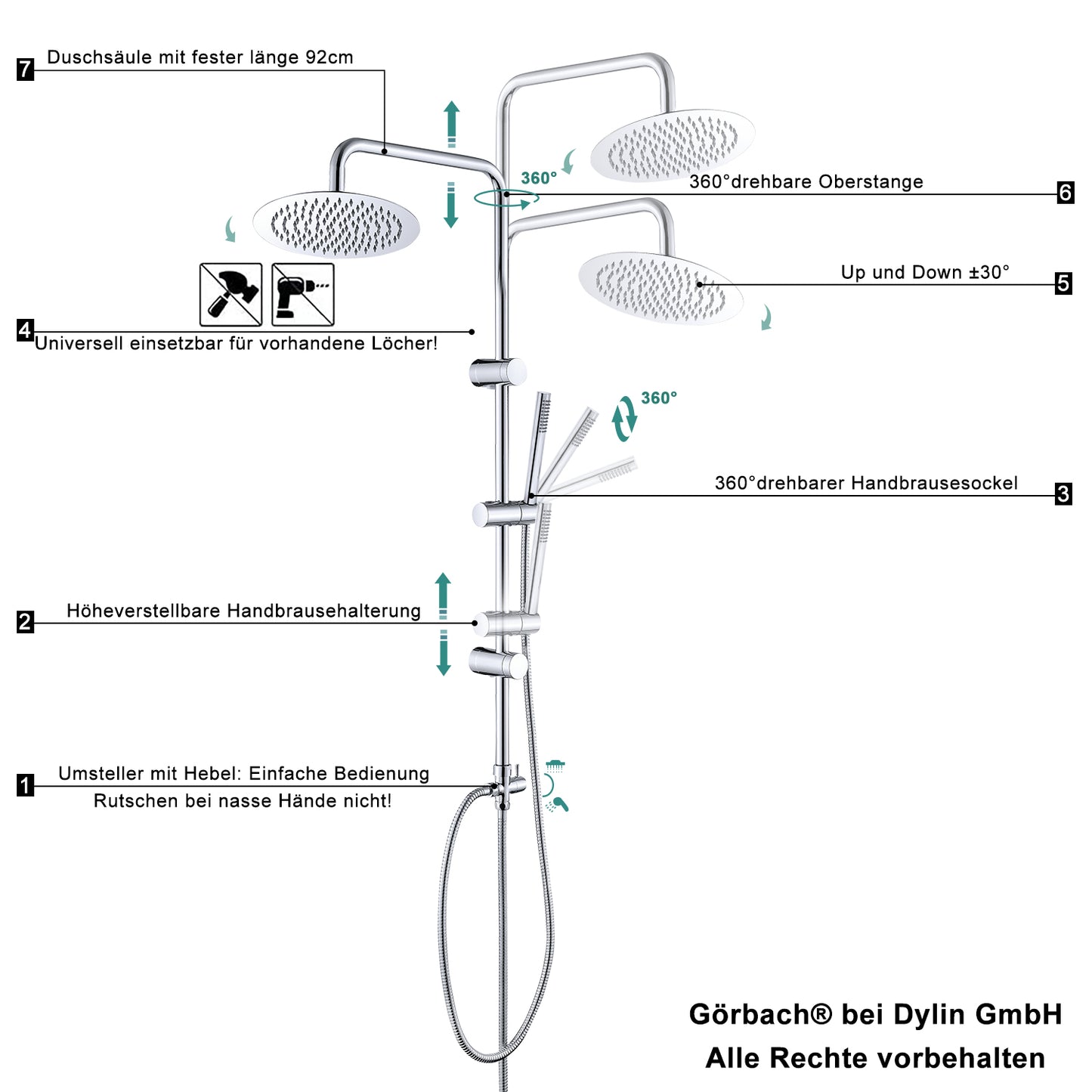 7 Duschsäule mit fester länge 92cm

360°

360°drehbare Oberstange 6

Up und Down ±30° 5

4 Universell einsetzbar für vorhandene Löcher!

360°

360°drehbarer Handbrausesockel 3

2 Höheverstellbare Handbrausehalterung

1 Umsteller mit Hebel: Einfache Bedienung
Rutschen bei nasse Hände nicht!

Görbach® bei Dylin GmbH
Alle Rechte vorbehalten