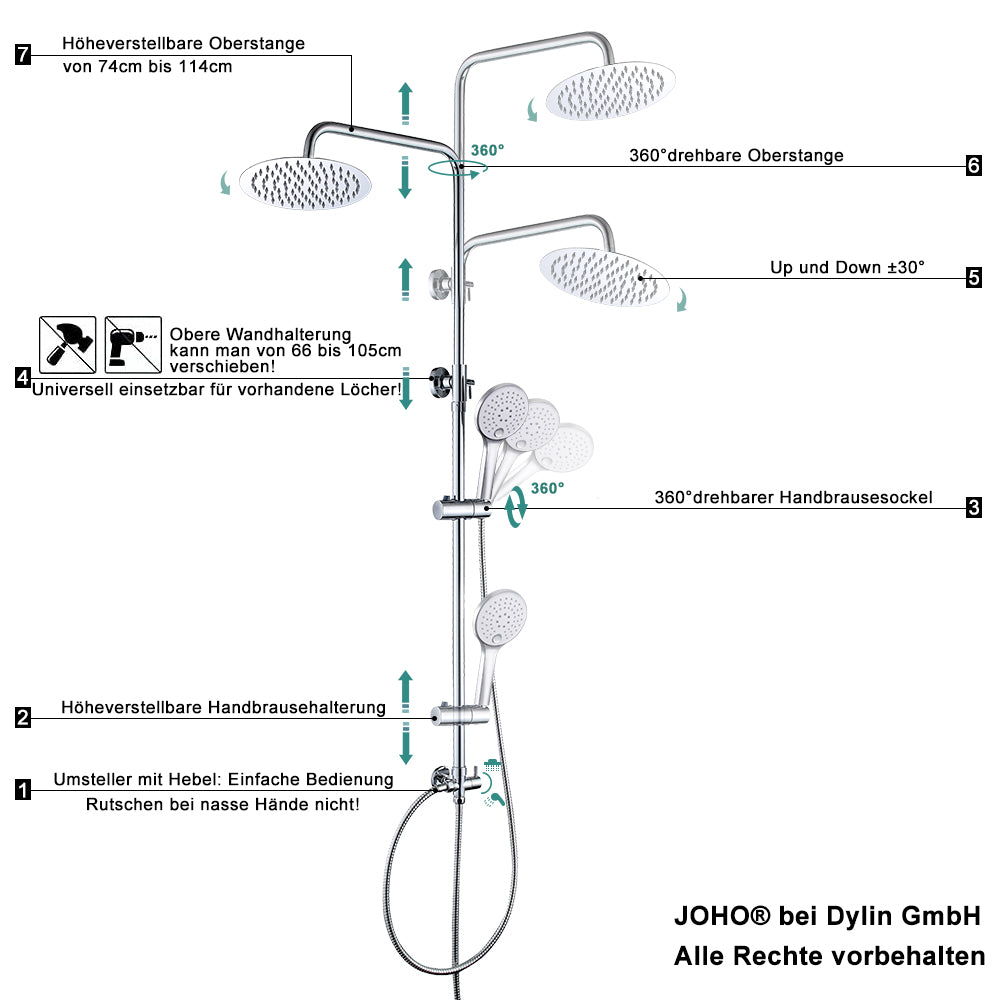 7 Höheverstellbare Oberstange
von 74cm bis 114cm

360°

360°drehbare Oberstange 6

Up und Down ±30° 5

Obere Wandhalterung
kann man von 66 bis 105cm
verschieben!
4 Universell einsetzbar für vorhandene Löcher!

360°

360°drehbarer Handbrausesockel 3

2 Höheverstellbare Handbrausehalterung

1 Umsteller mit Hebel: Einfache Bedienung
Rutschen bei nasse Hände nicht!

JOHO® bei Dylin GmbH
Alle Rechte vorbehalten