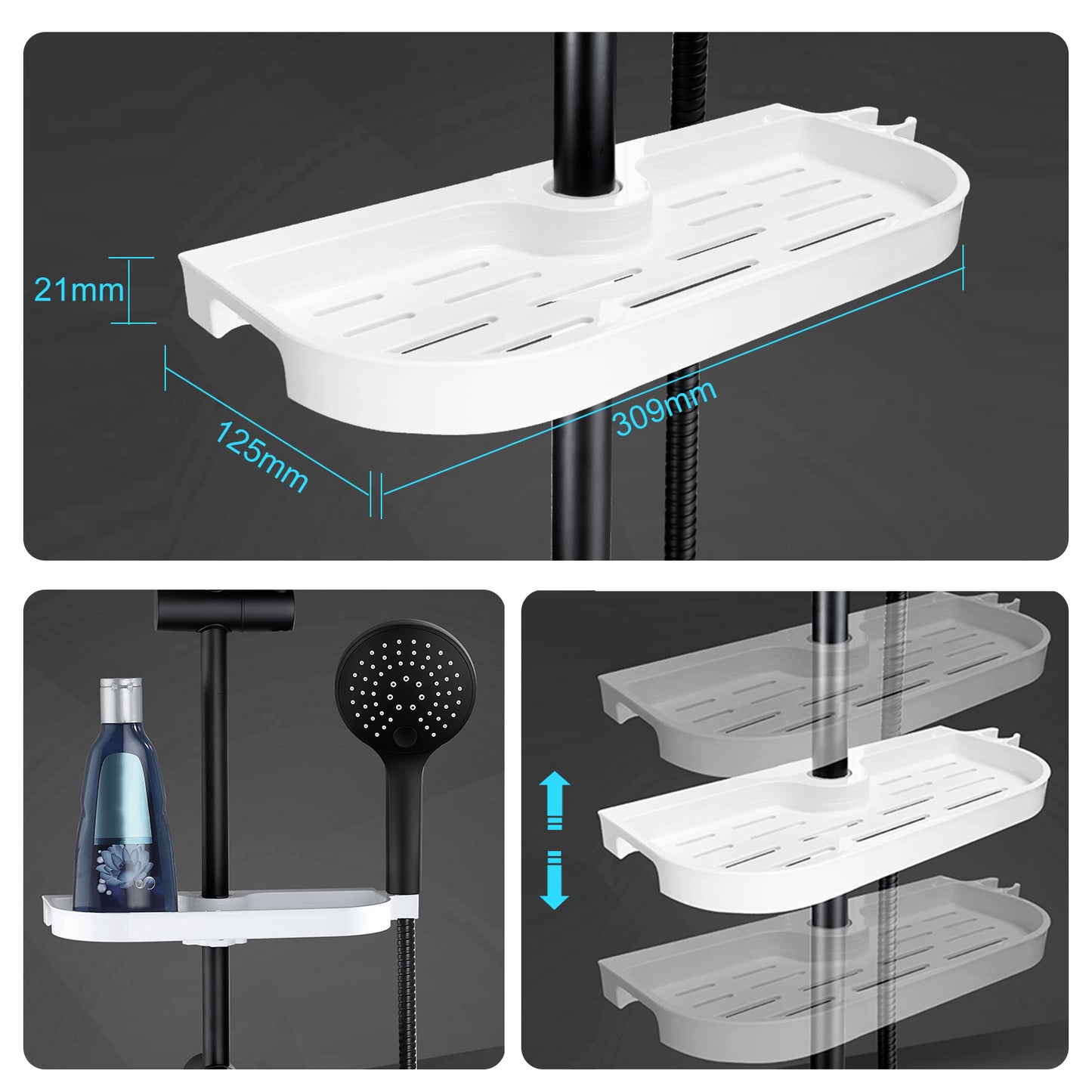 21mm

125mm

309mm