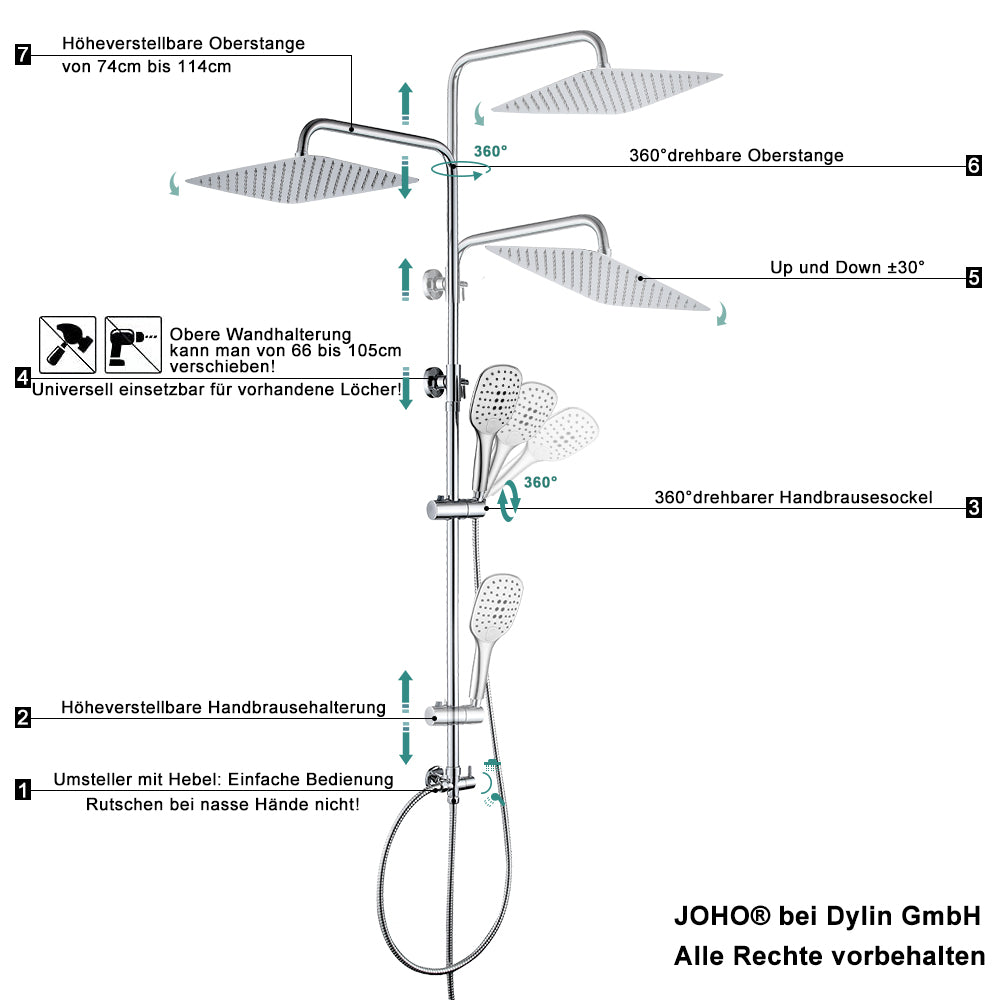 7 Höheverstellbare Oberstange
von 74cm bis 114cm

360°

360°drehbare Oberstange 6

Up und Down ±30° 5

Obere Wandhalterung
kann man von 66 bis 105cm
verschieben!

4 Universell einsetzbar für vorhandene Löcher!

360°

360°drehbarer Handbrausesockel 3

2 Höheverstellbare Handbrausehalterung

1 Umsteller mit Hebel: Einfache Bedienung
Rutschen bei nasse Hände nicht!

JOHO® bei Dylin GmbH
Alle Rechte vorbehalten