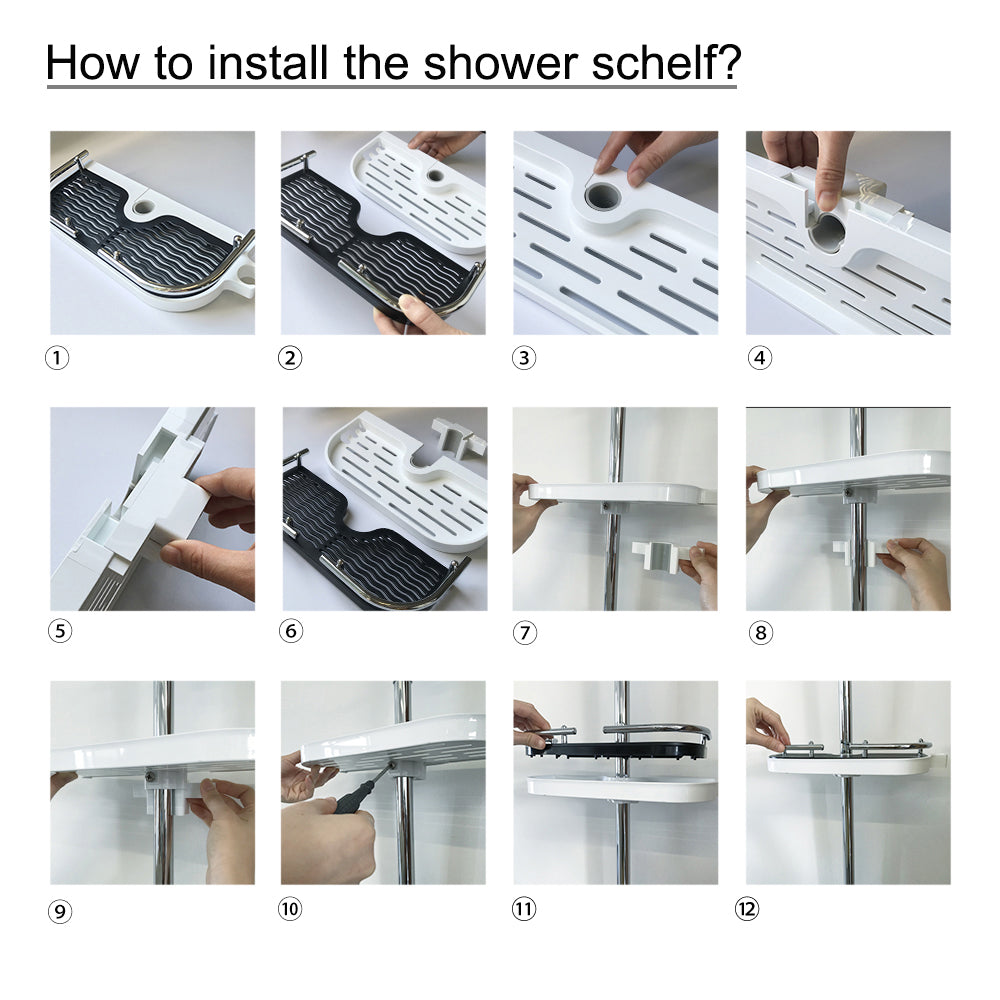 How to install the shower schelf?

①
②
③
④
⑤
⑥
⑦
⑧
⑨
⑩
⑪
⑫