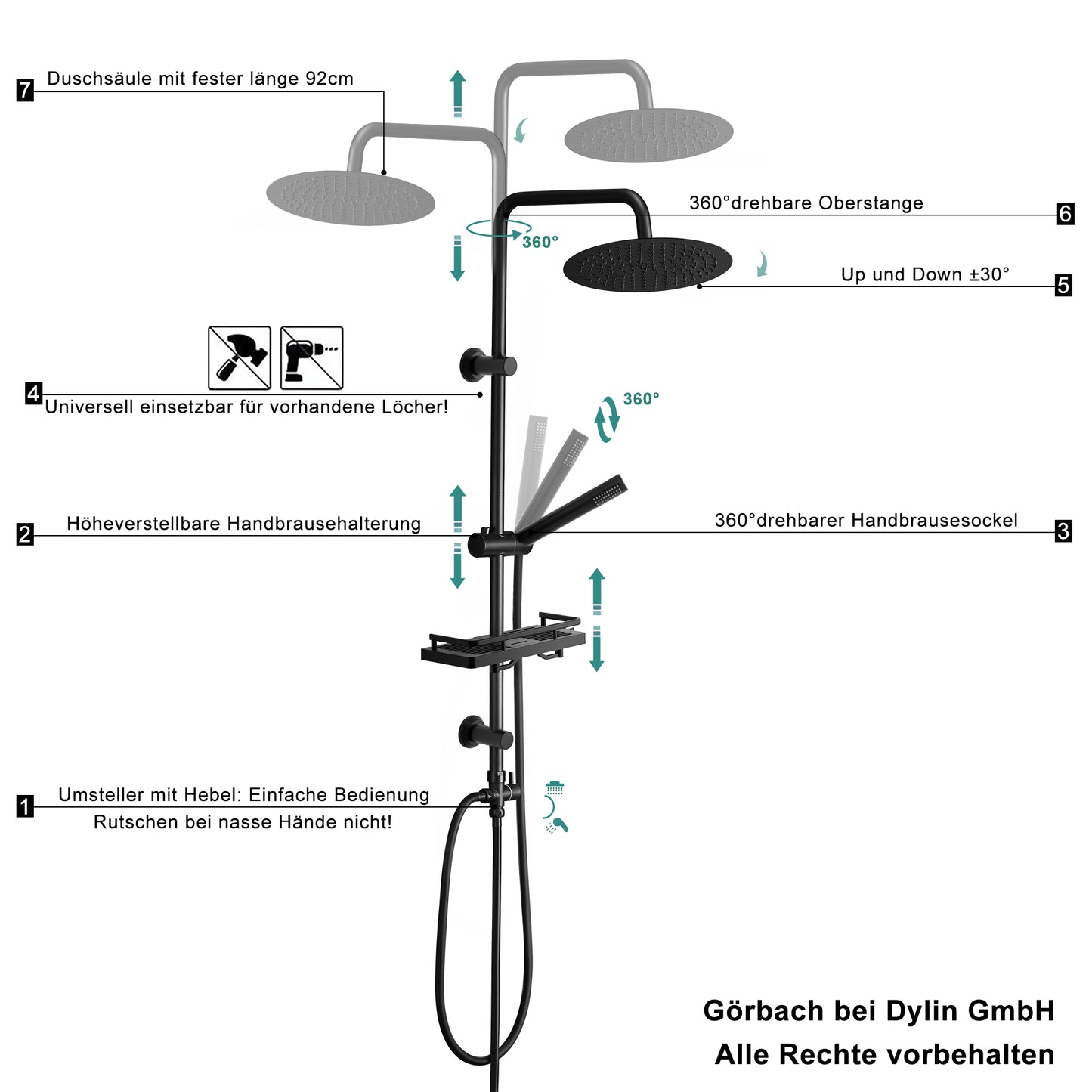 7 Duschsäule mit fester länge 92cm

360°drehbare Oberstange 6

360°

Up und Down ±30° 5

4 Universell einsetzbar für vorhandene Löcher!

360°

2 Höheverstellbare Handbrausehalterung

360°drehbarer Handbrausesockel 3

1 Umsteller mit Hebel: Einfache Bedienung
Rutschen bei nasse Hände nicht!

Görbach bei Dylin GmbH
Alle Rechte vorbehalten