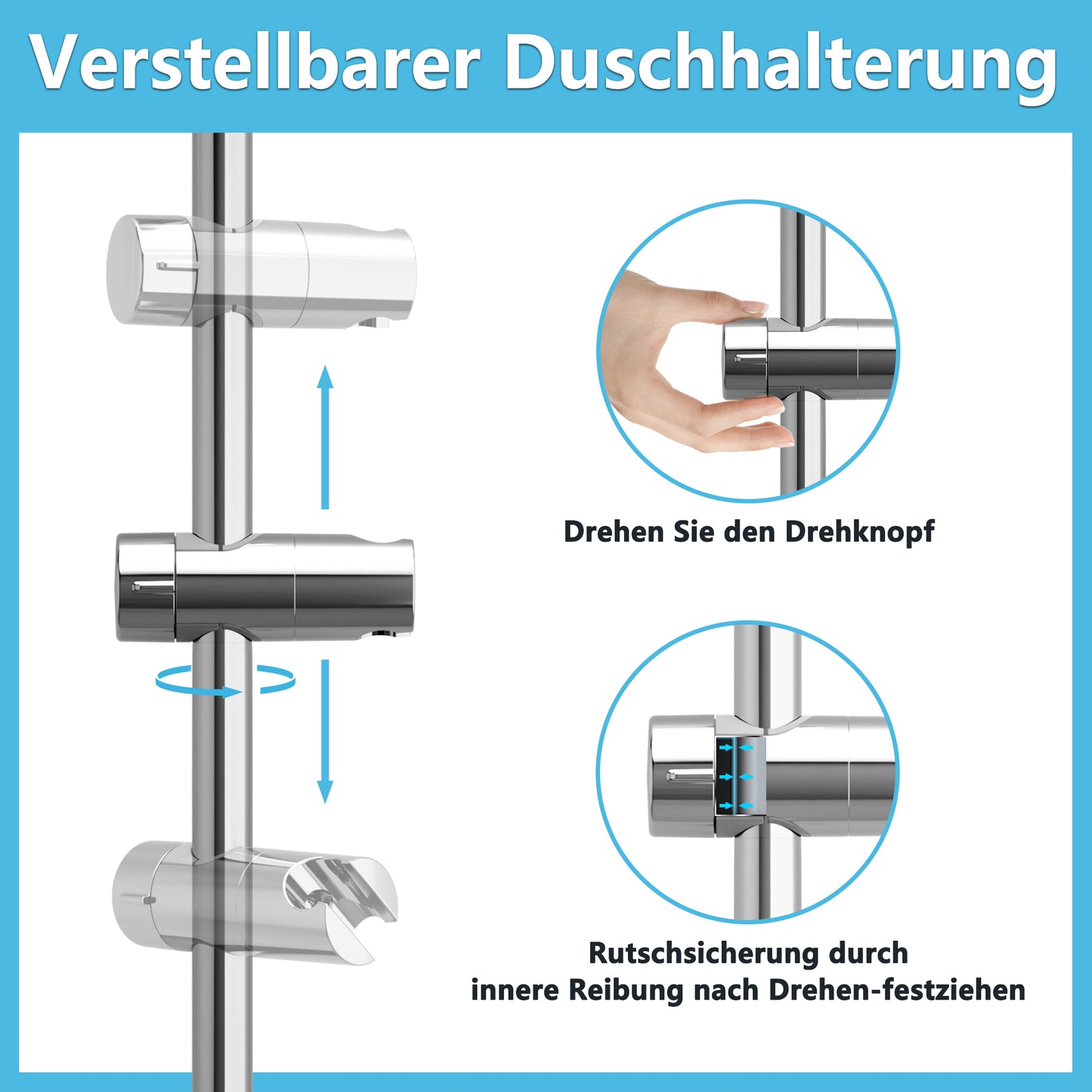 Verstellbarer Duschhalterung

Drehen Sie den Drehknopf

Rutschsicherung durch innere Reibung nach Drehen-festziehen