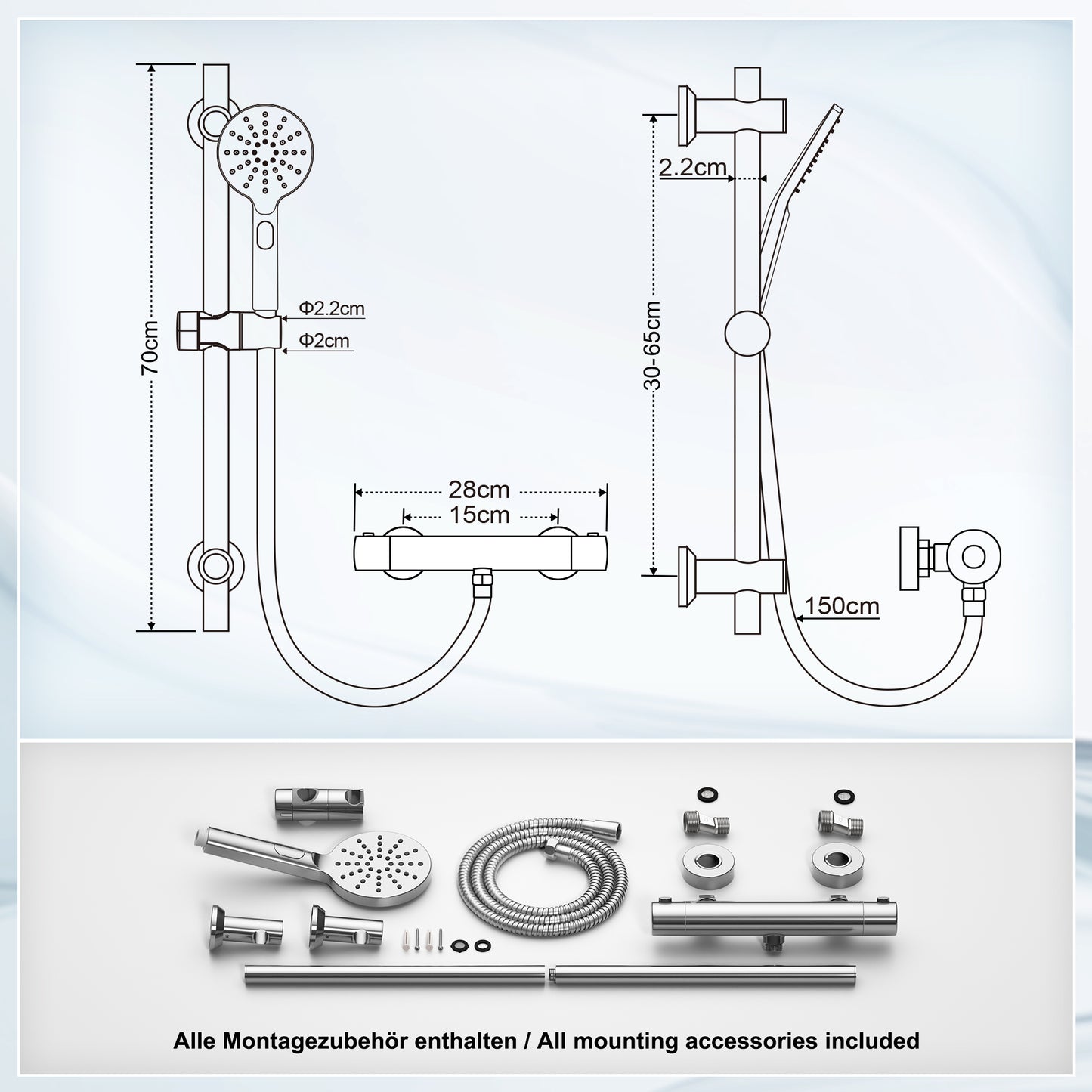 70cm

Φ2.2cm

Φ2cm

28cm

15cm

2.2cm

30-65cm

150cm

Alle Montagezubehör enthalten / All mounting accessories included