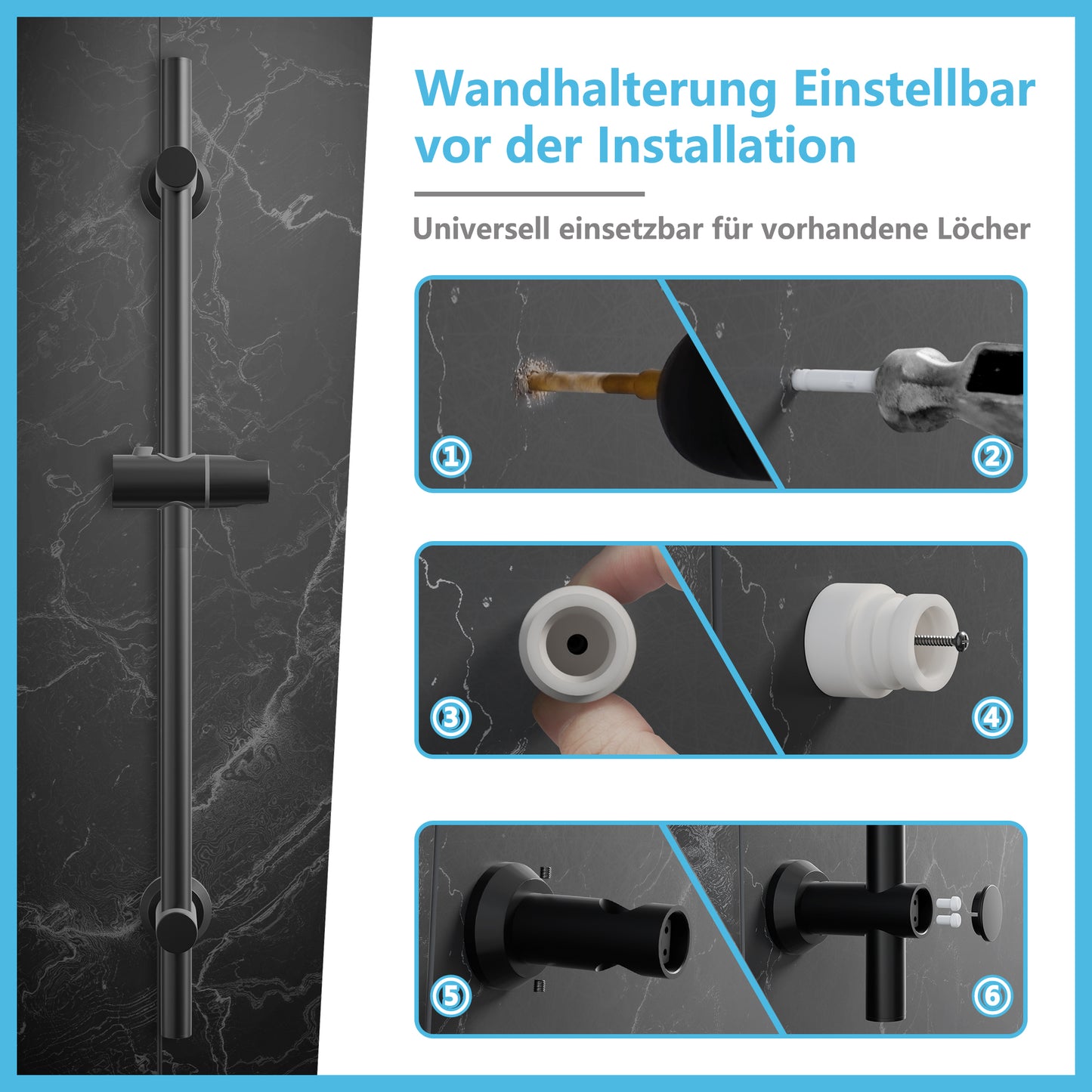 Wandhalterung Einstellbar vor der Installation

Universell einsetzbar für vorhandene Löcher

1
2
3
4
5
6