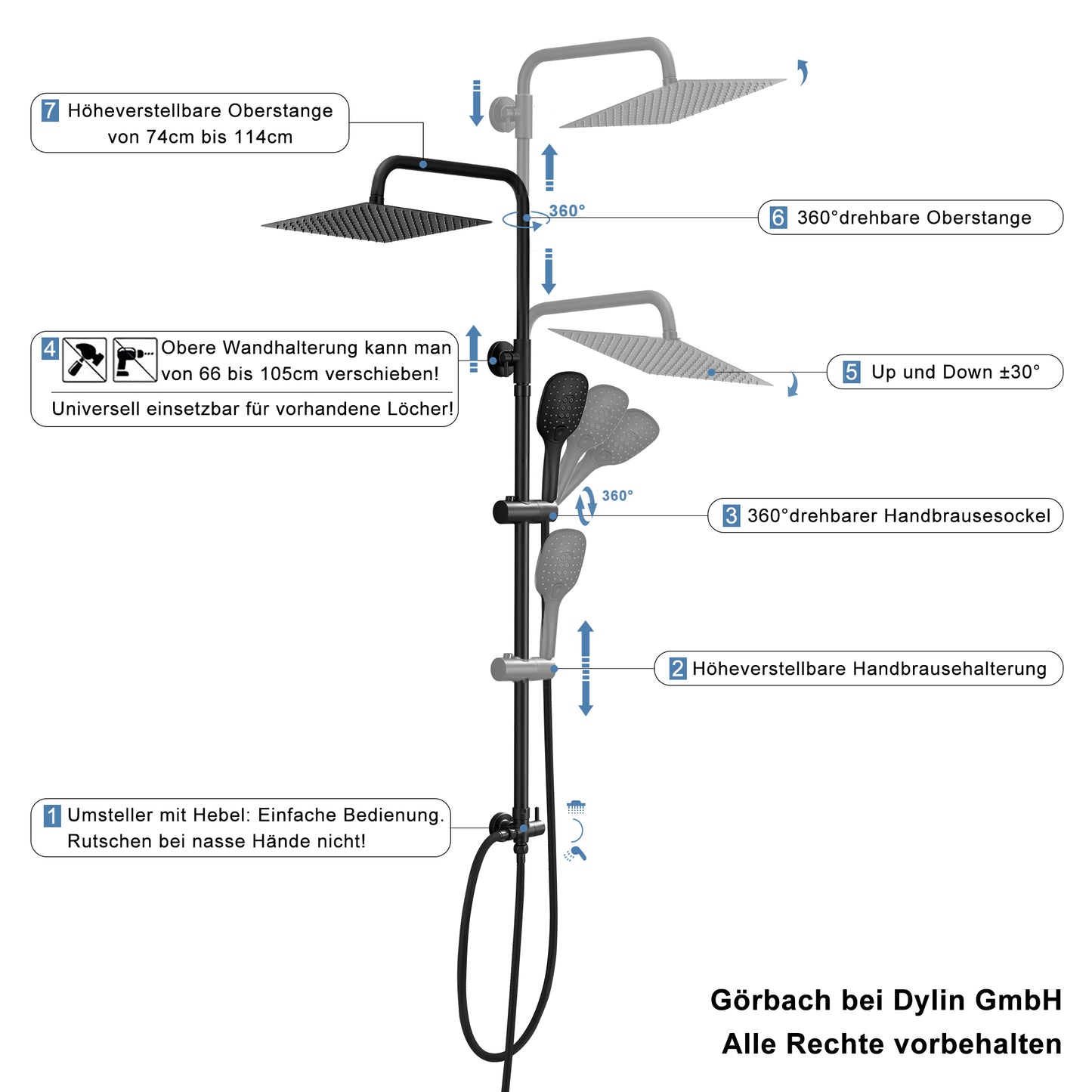 7 Höheverstellbare Oberstange von 74cm bis 114cm

360°

6 360°drehbare Oberstange

4 Obere Wandhalterung kann man von 66 bis 105cm verschieben!

Universell einsetzbar für vorhandene Löcher!

5 Up und Down ±30°

360°

3 360°drehbarer Handbrausesockel

2 Höheverstellbare Handbrausehalterung

1 Umsteller mit Hebel: Einfache Bedienung. Rutschen bei nasse Hände nicht!

Görbach bei Dylin GmbH
Alle Rechte vorbehalten