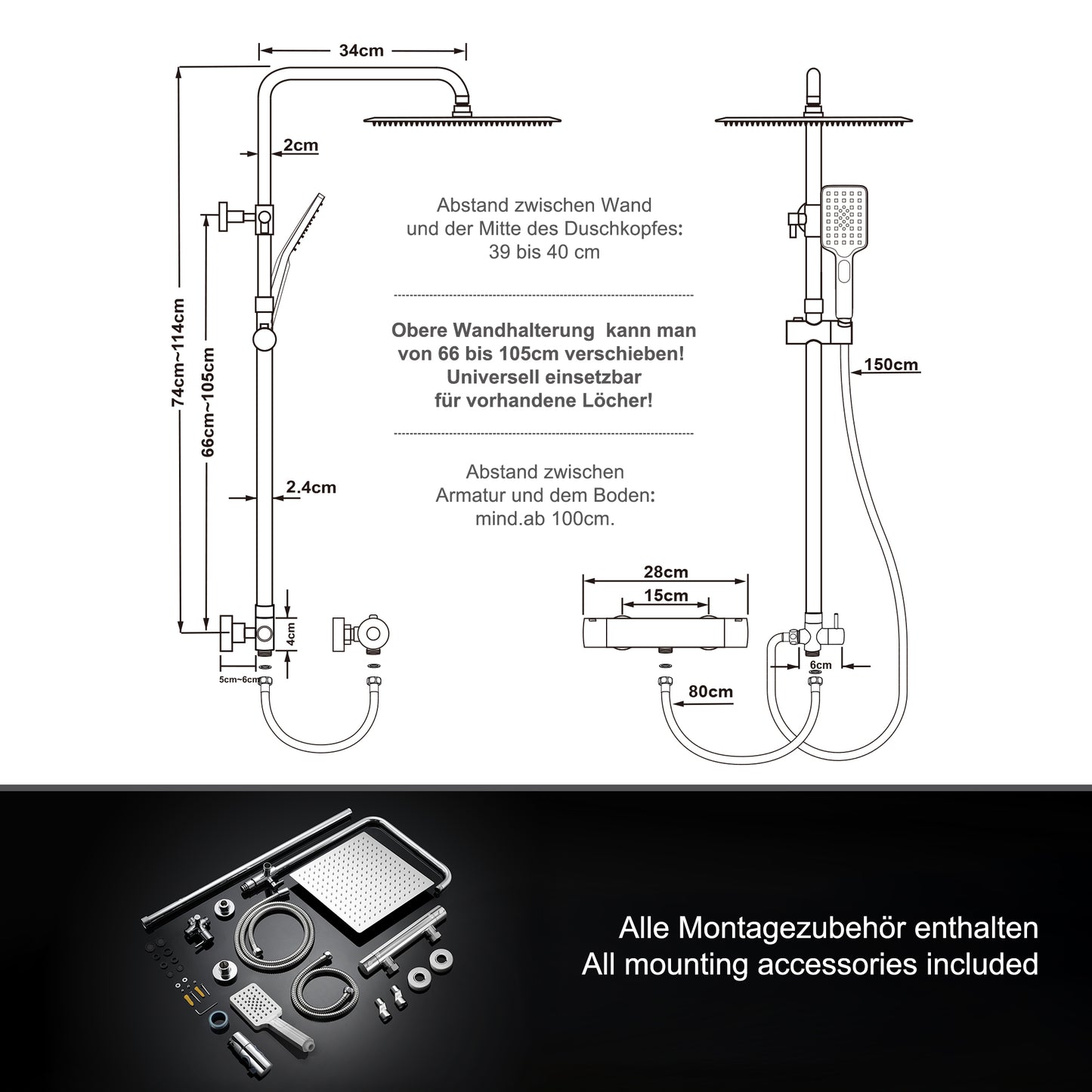 34cm

2cm

74cm~114cm

66cm~105cm

2.4cm

4cm

5cm~6cm

Abstand zwischen Wand und der Mitte des Duschkopfes: 39 bis 40 cm

Obere Wandhalterung kann man von 66 bis 105cm verschieben! Universell einsetzbar für vorhandene Löcher!

Abstand zwischen Armatur und dem Boden: mind.ab 100cm.

150cm

28cm

15cm

6cm

80cm

Alle Montagezubehör enthalten
All mounting accessories included