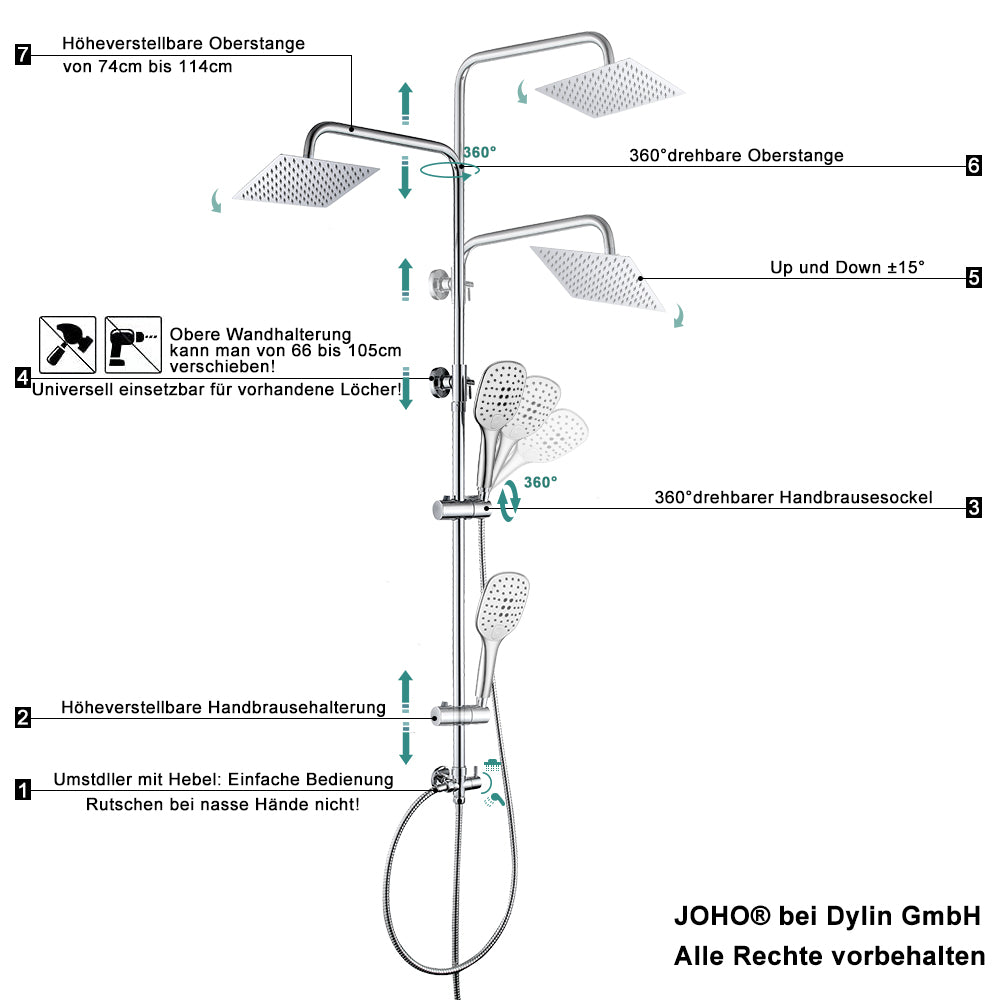 7 Höheverstellbare Oberstange
von 74cm bis 114cm

360°

360°drehbare Oberstange 6

Up und Down ±15° 5

Obere Wandhalterung
kann man von 66 bis 105cm
verschieben!
4 Universell einsetzbar für vorhandene Löcher!

360°

360°drehbarer Handbrausesockel 3

2 Höheverstellbare Handbrausehalterung

1 Umstdller mit Hebel: Einfache Bedienung
Rutschen bei nasse Hände nicht!

JOHO® bei Dylin GmbH
Alle Rechte vorbehalten