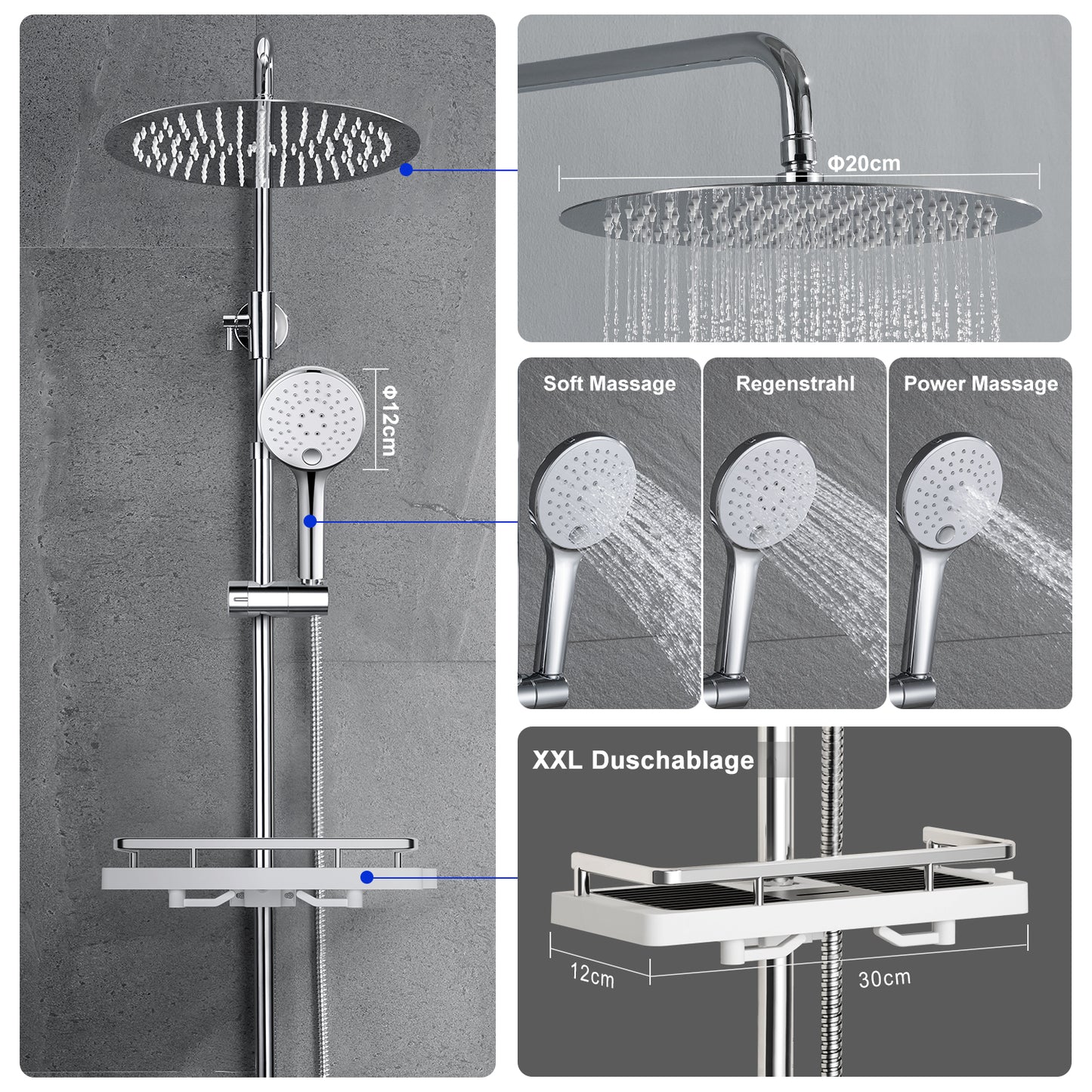 Φ12cm

Φ20cm

Soft Massage

Regenstrahl

Power Massage

XXL Duschablage

12cm

30cm