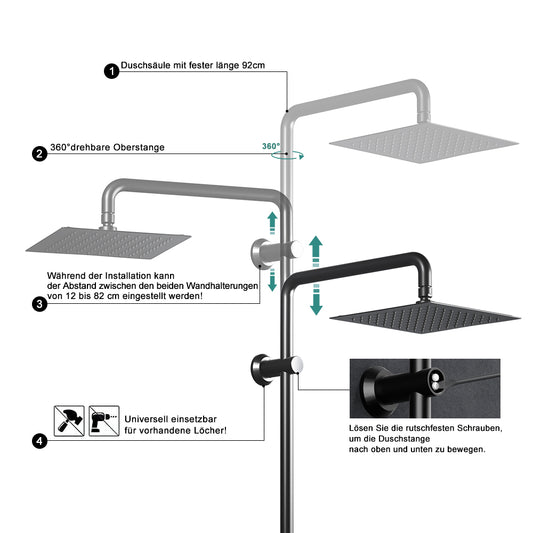 1 Duschsäule mit fester länge 92cm

2 360°drehbare Oberstange

360°

Während der Installation kann der Abstand zwischen den beiden Wandhalterungen von 12 bis 82 cm eingestellt werden!

3

Universell einsetzbar für vorhandene Löcher!

4

Lösen Sie die rutschfesten Schrauben, um die Duschstange nach oben und unten zu bewegen.