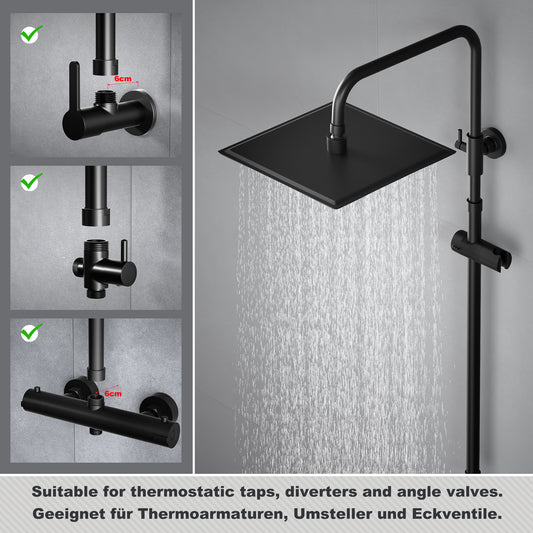 6cm

6cm

Suitable for thermostatic taps, diverters and angle valves.
Geeignet für Thermoarmaturen, Umsteller und Eckventile.