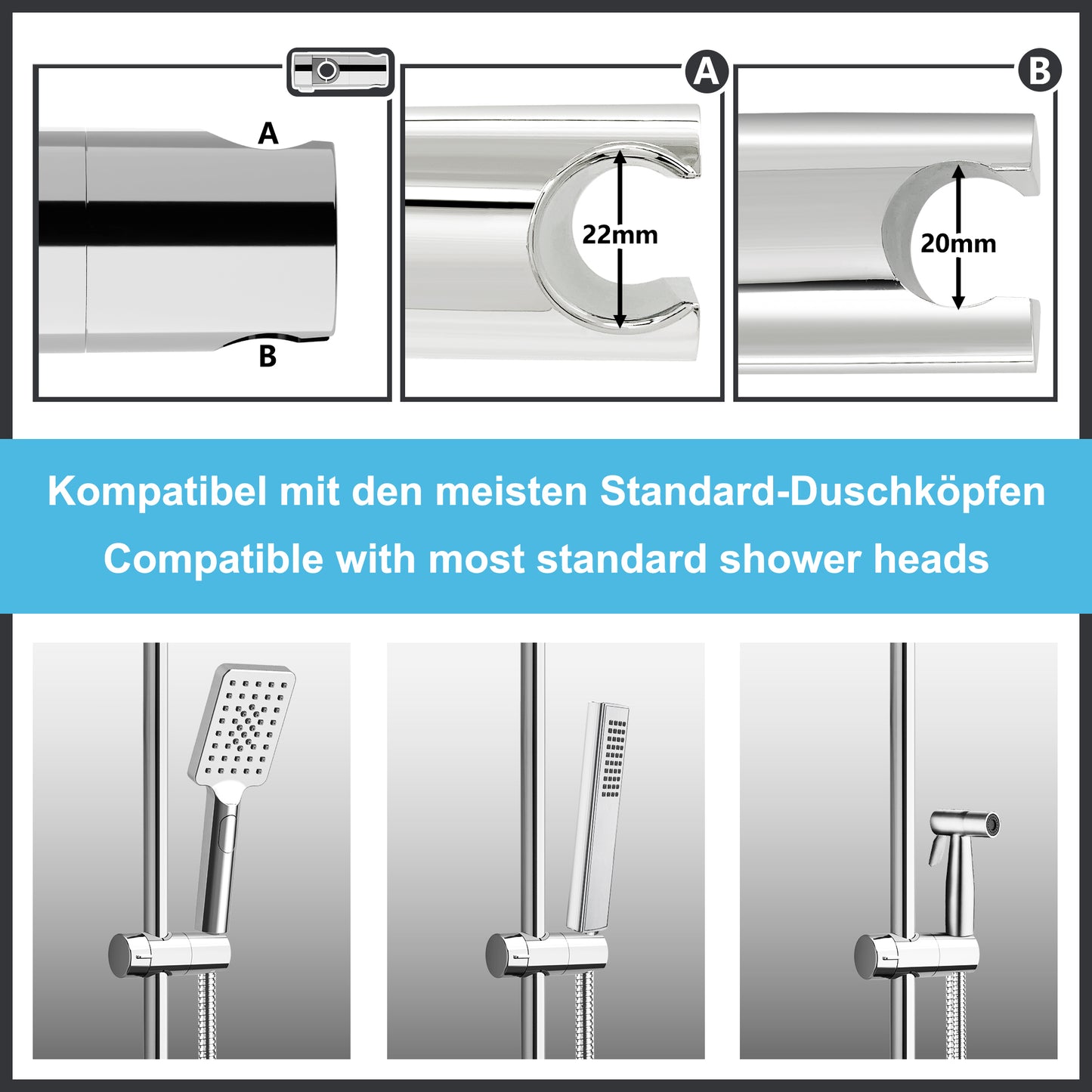 A

B

A

22mm

B

20mm

Kompatibel mit den meisten Standard-Duschköpfen
Compatible with most standard shower heads