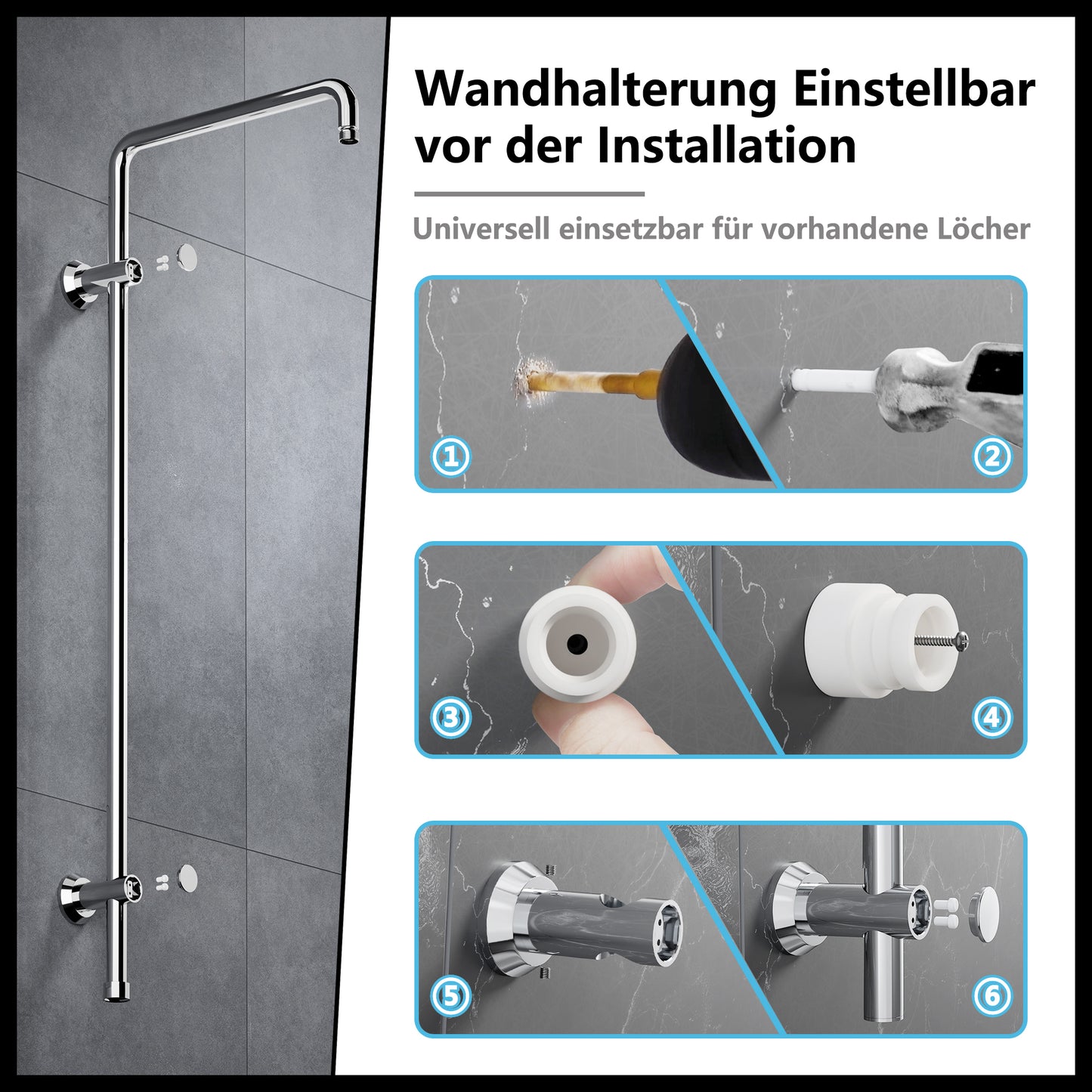 Wandhalterung Einstellbar vor der Installation

Universell einsetzbar für vorhandene Löcher

1

2

3

4

5

6