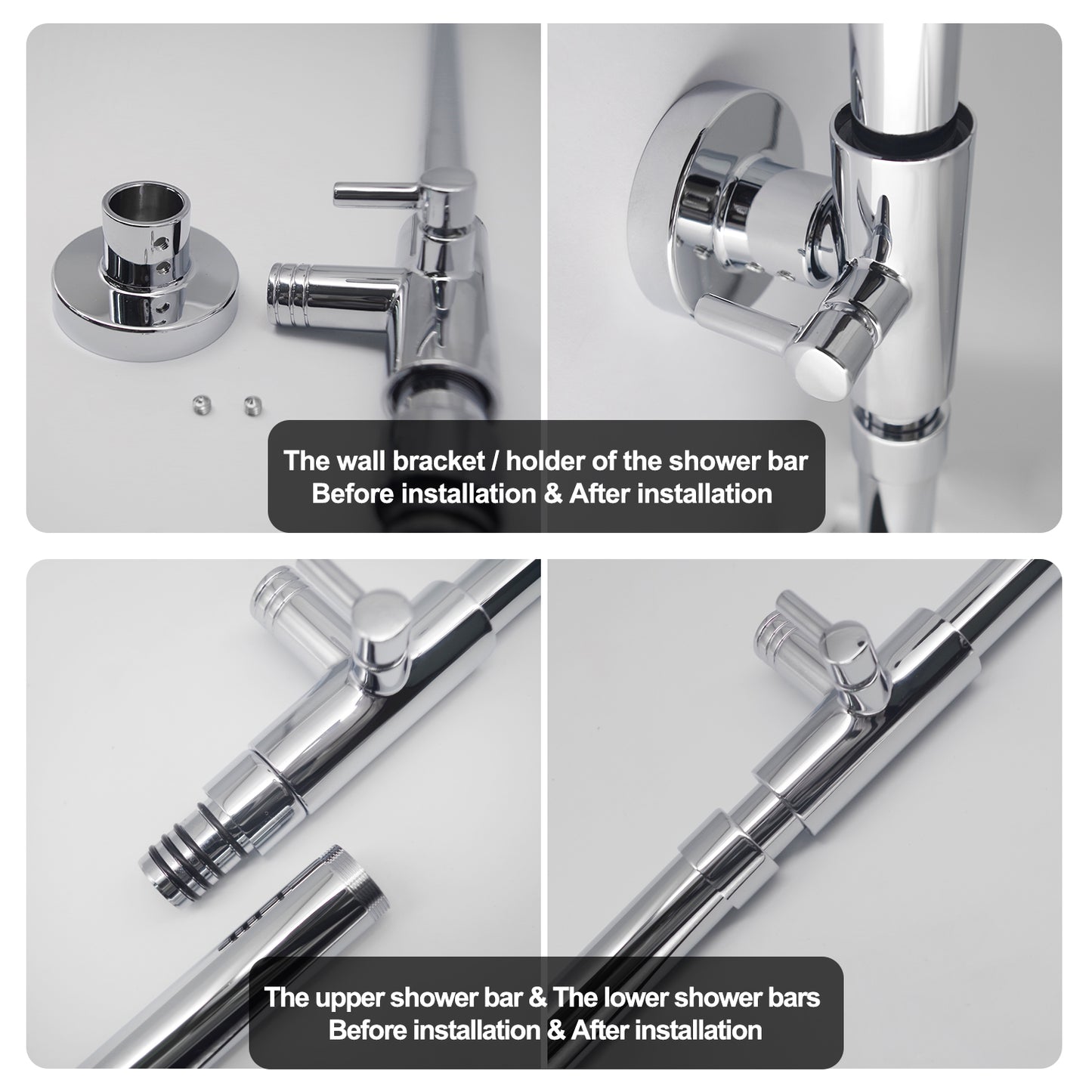 The wall bracket / holder of the shower bar
Before installation & After installation

The upper shower bar & The lower shower bars
Before installation & After installation