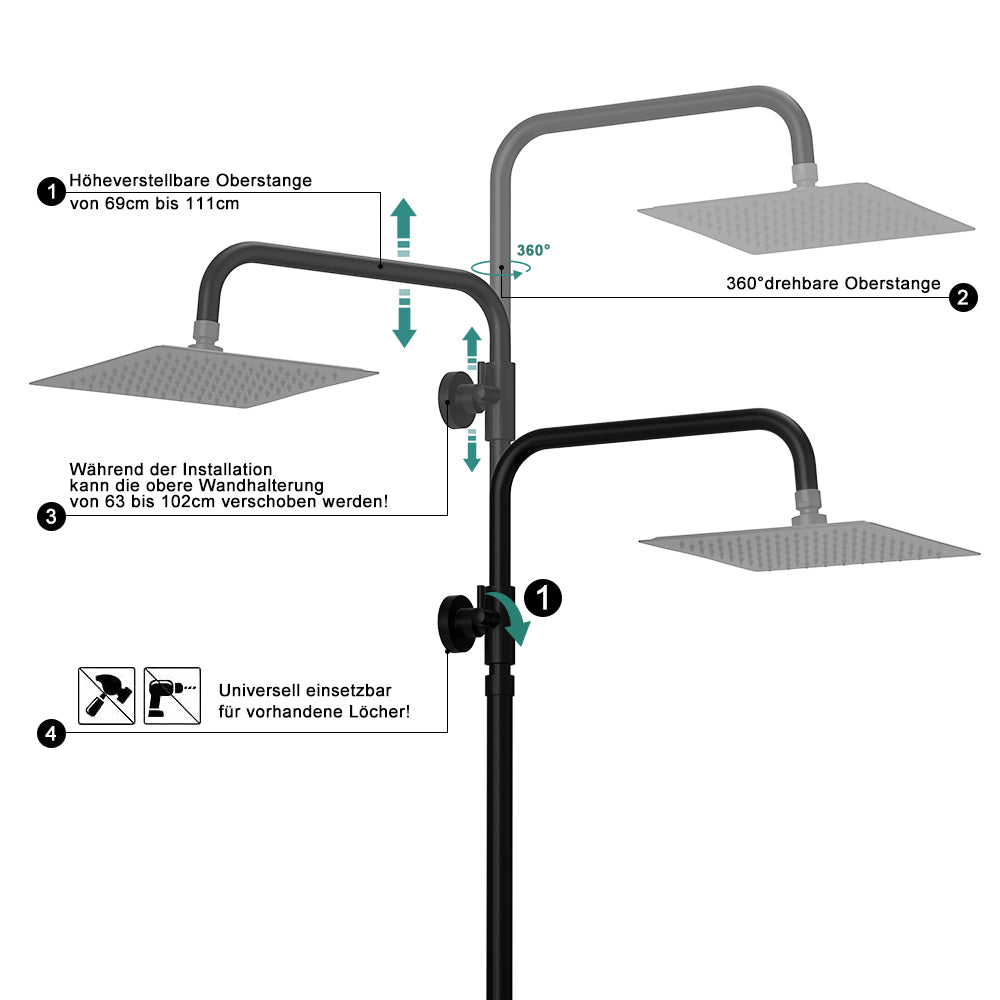 1 Höheverstellbare Oberstange von 69cm bis 111cm

360°

360°drehbare Oberstange 2

Während der Installation kann die obere Wandhalterung von 63 bis 102cm verschoben werden! 3

1

Universell einsetzbar für vorhandene Löcher! 4