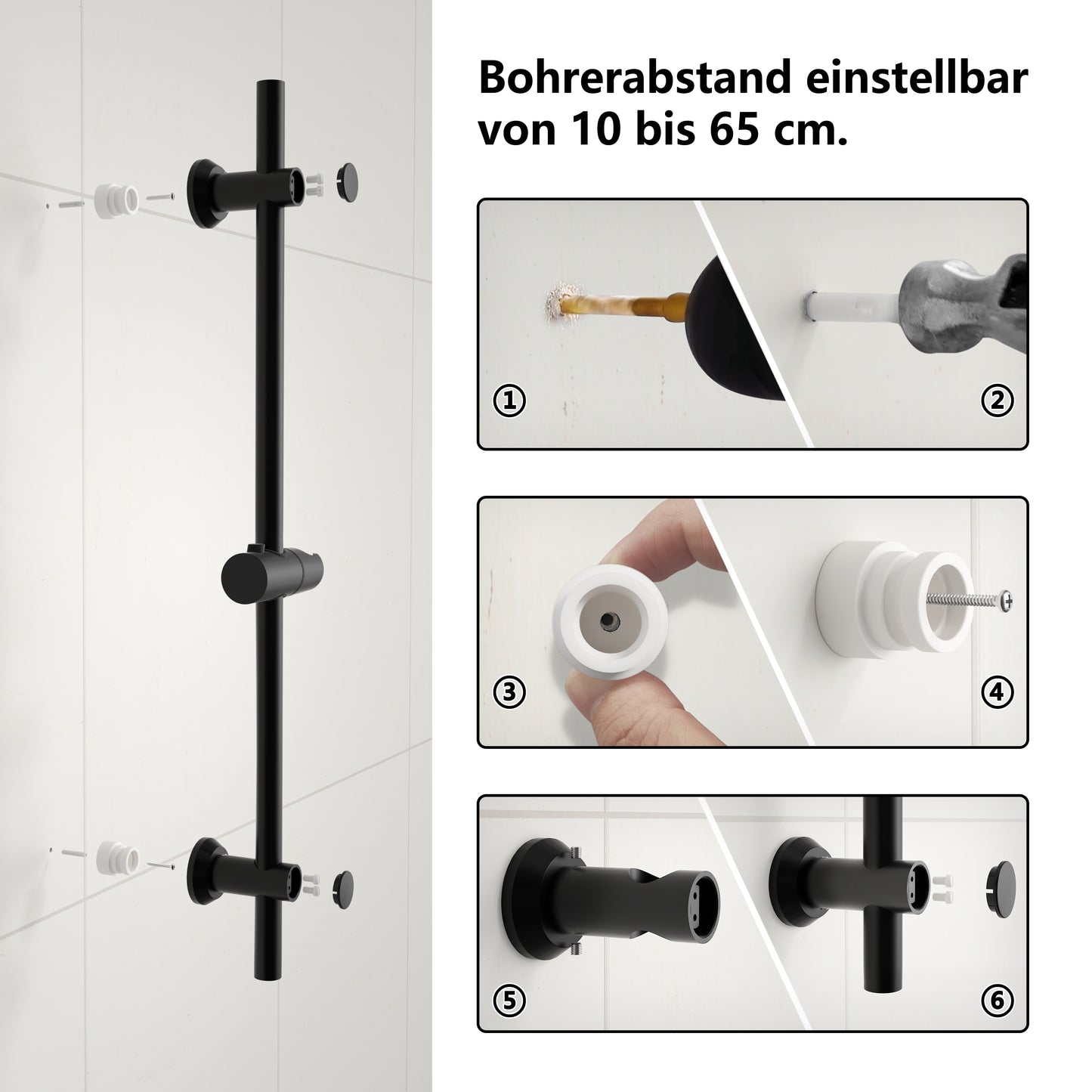 Bohrerabstand einstellbar von 10 bis 65 cm.

①

②

③

④

⑤

⑥