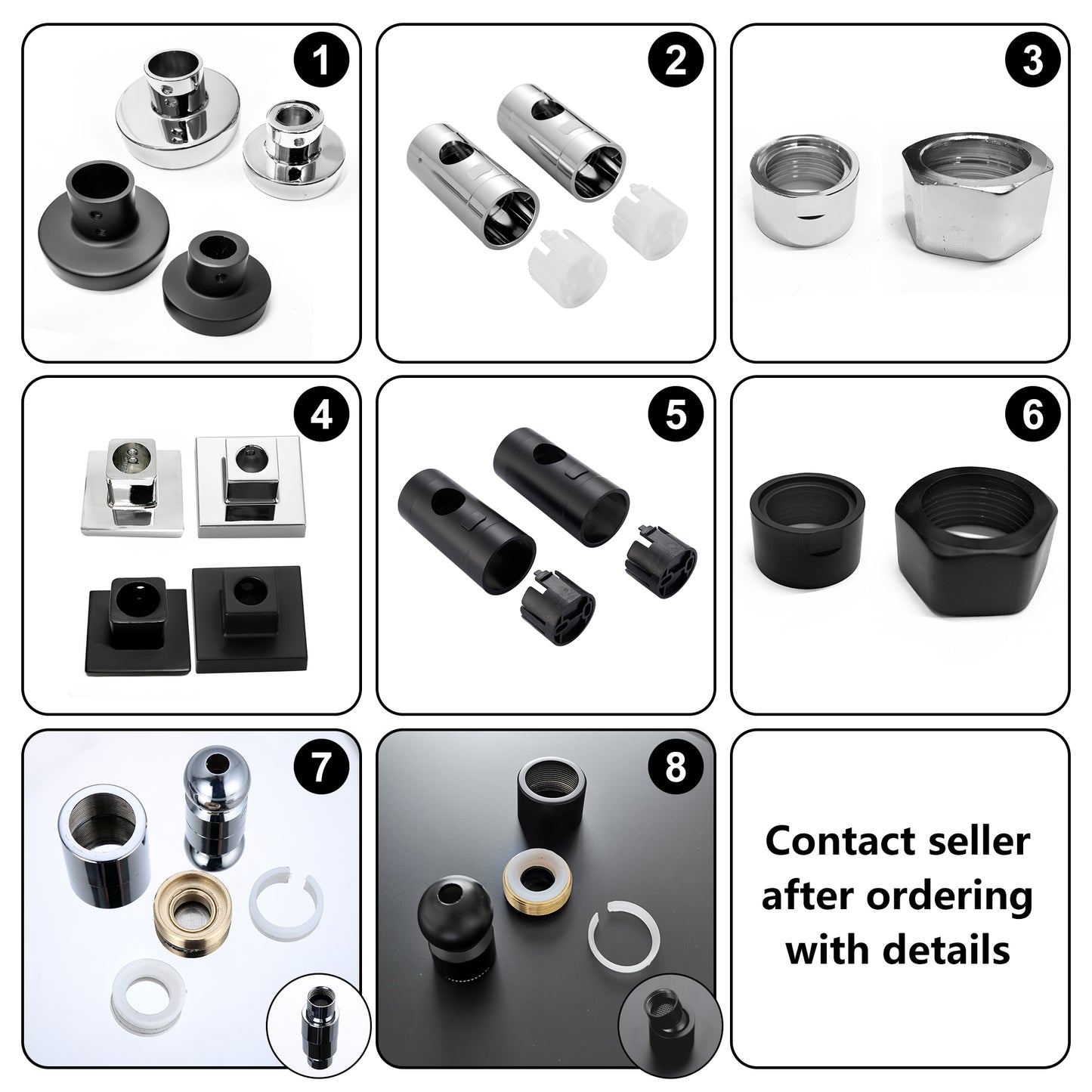 1

2

3

4

5

6

7

8

Contact seller after ordering with details