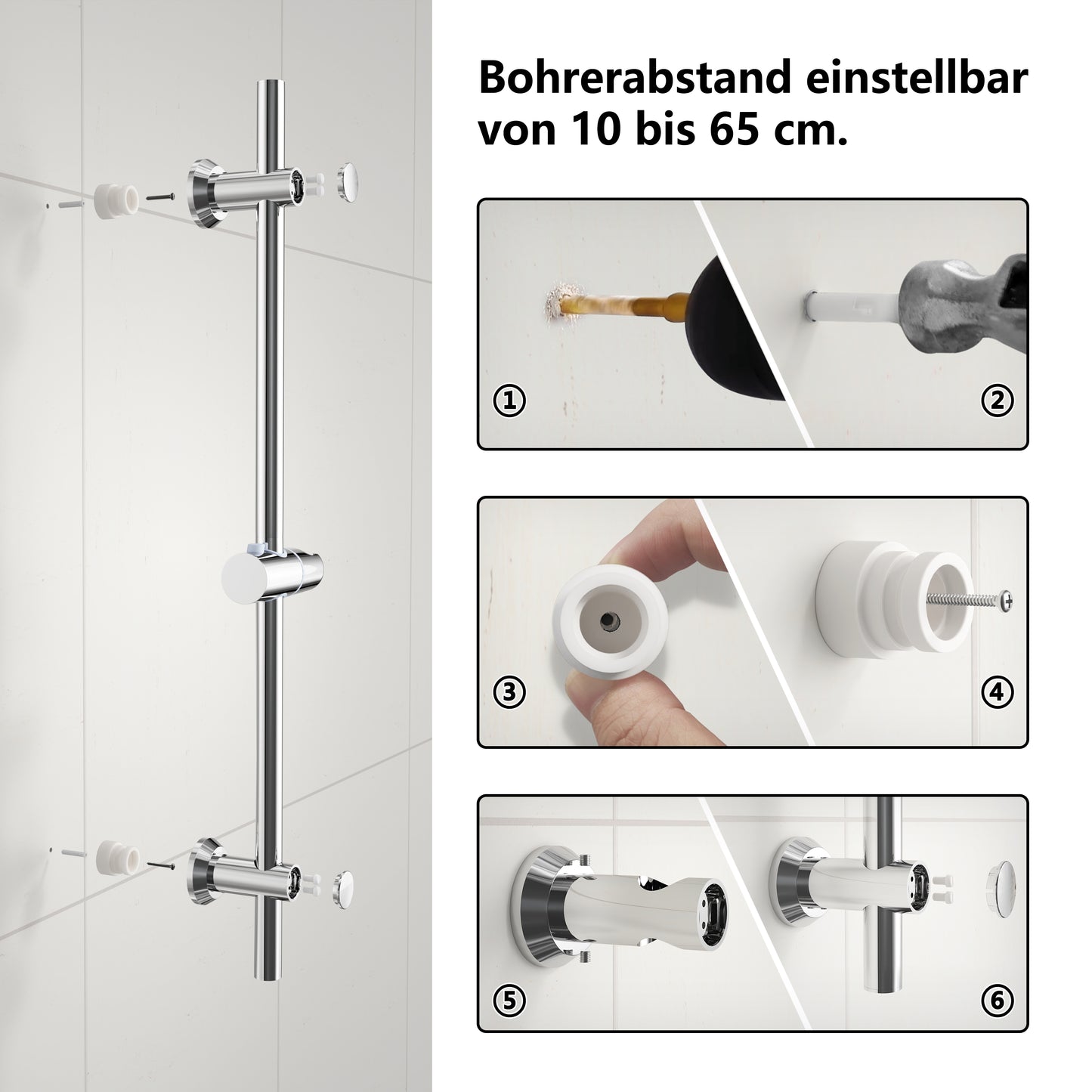 Bohrerabstand einstellbar von 10 bis 65 cm.

①

②

③

④

⑤

⑥