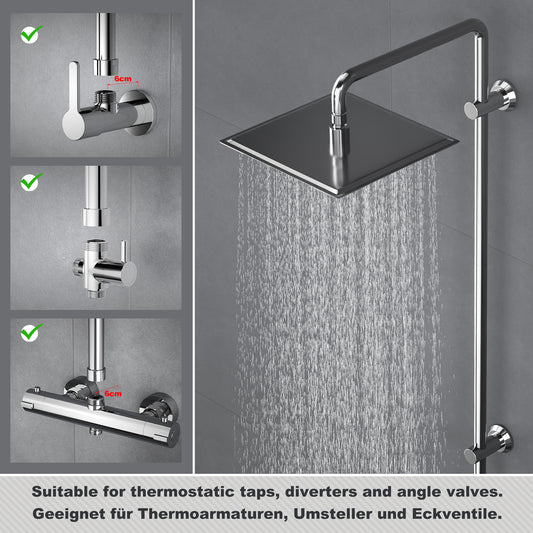 6cm

6cm

Suitable for thermostatic taps, diverters and angle valves.
Geeignet für Thermoarmaturen, Umsteller und Eckventile.