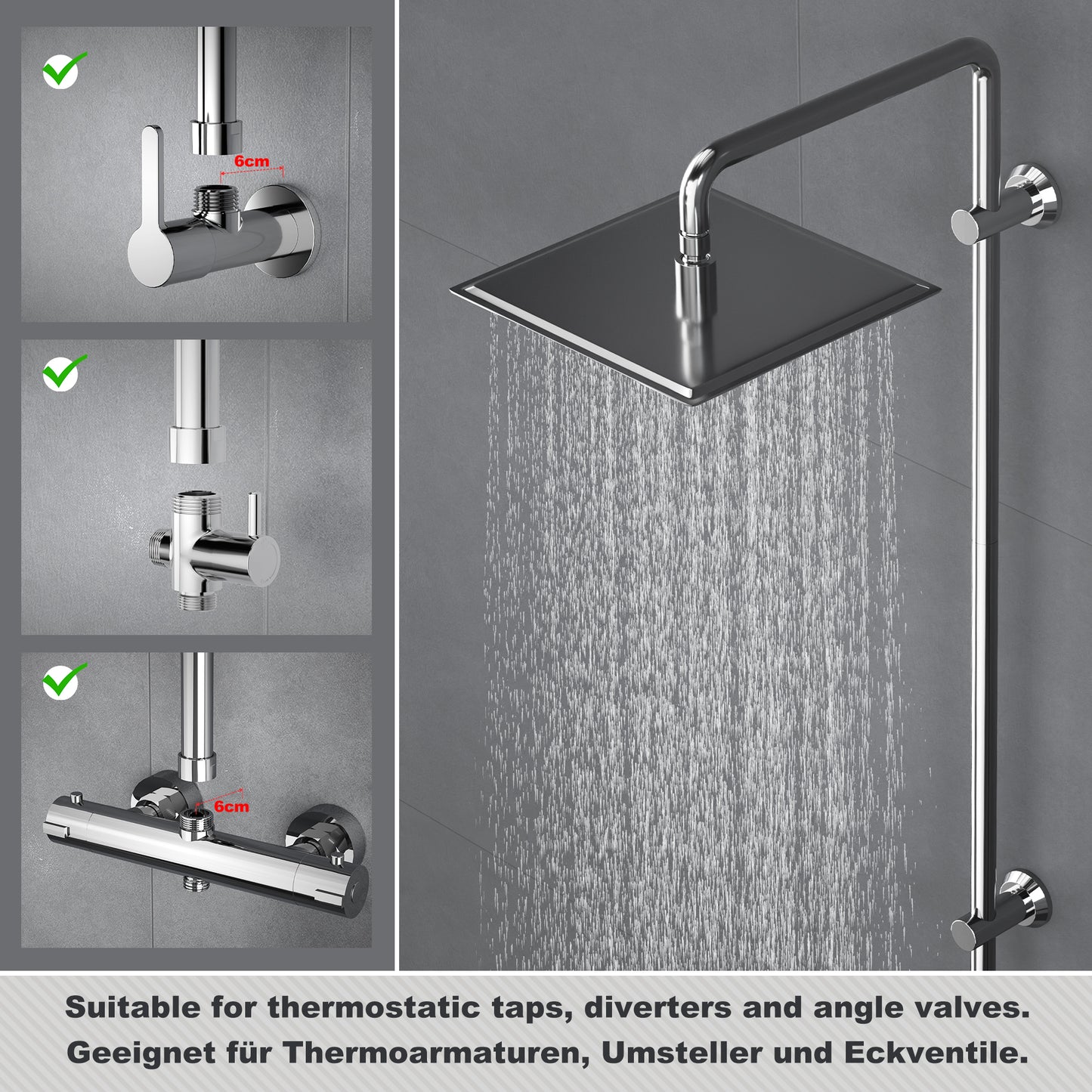 6cm

6cm

Suitable for thermostatic taps, diverters and angle valves.
Geeignet für Thermoarmaturen, Umsteller und Eckventile.