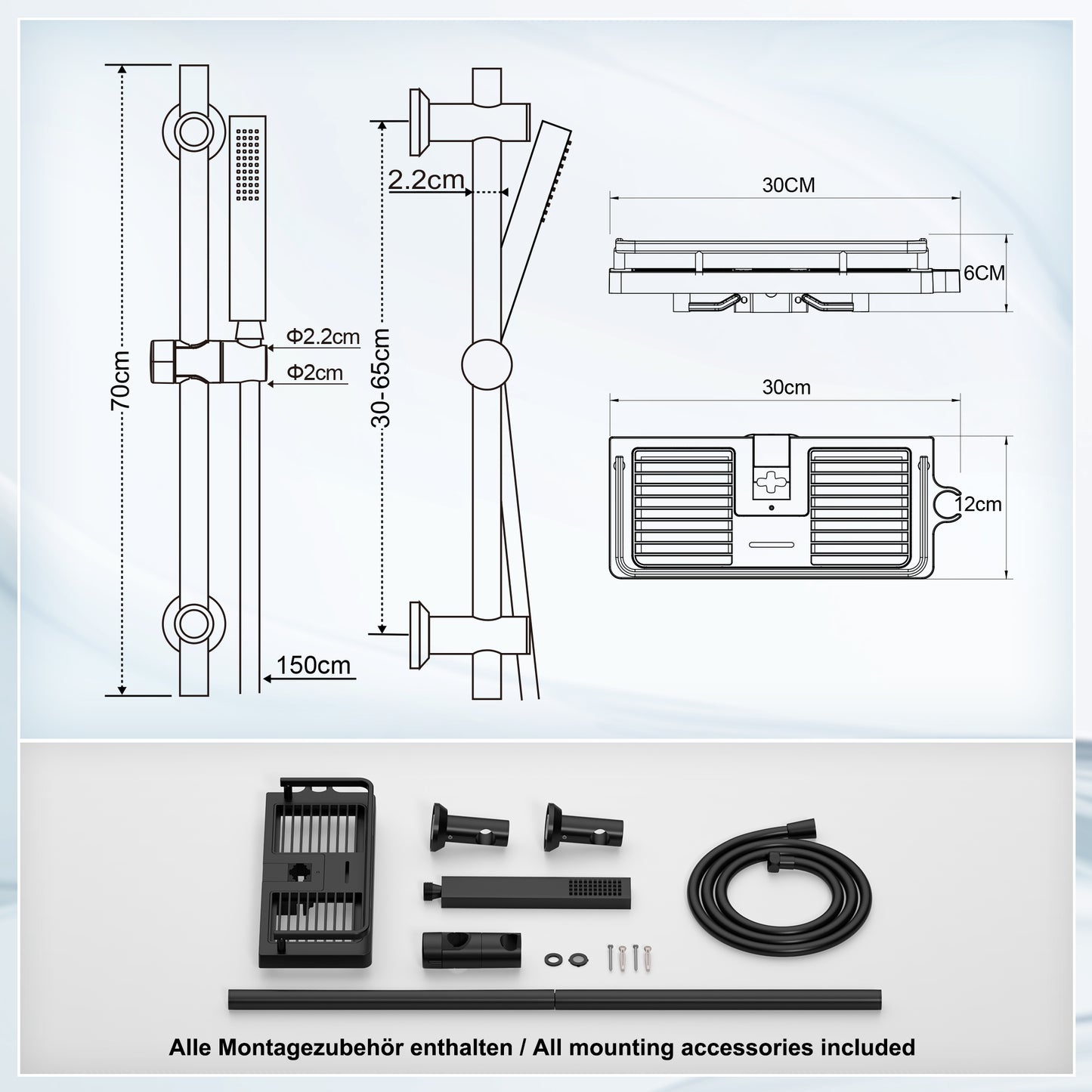 70cm

Φ2.2cm

Φ2cm

150cm

2.2cm

30-65cm

30CM

6CM

30cm

12cm

Alle Montagezubehör enthalten / All mounting accessories included