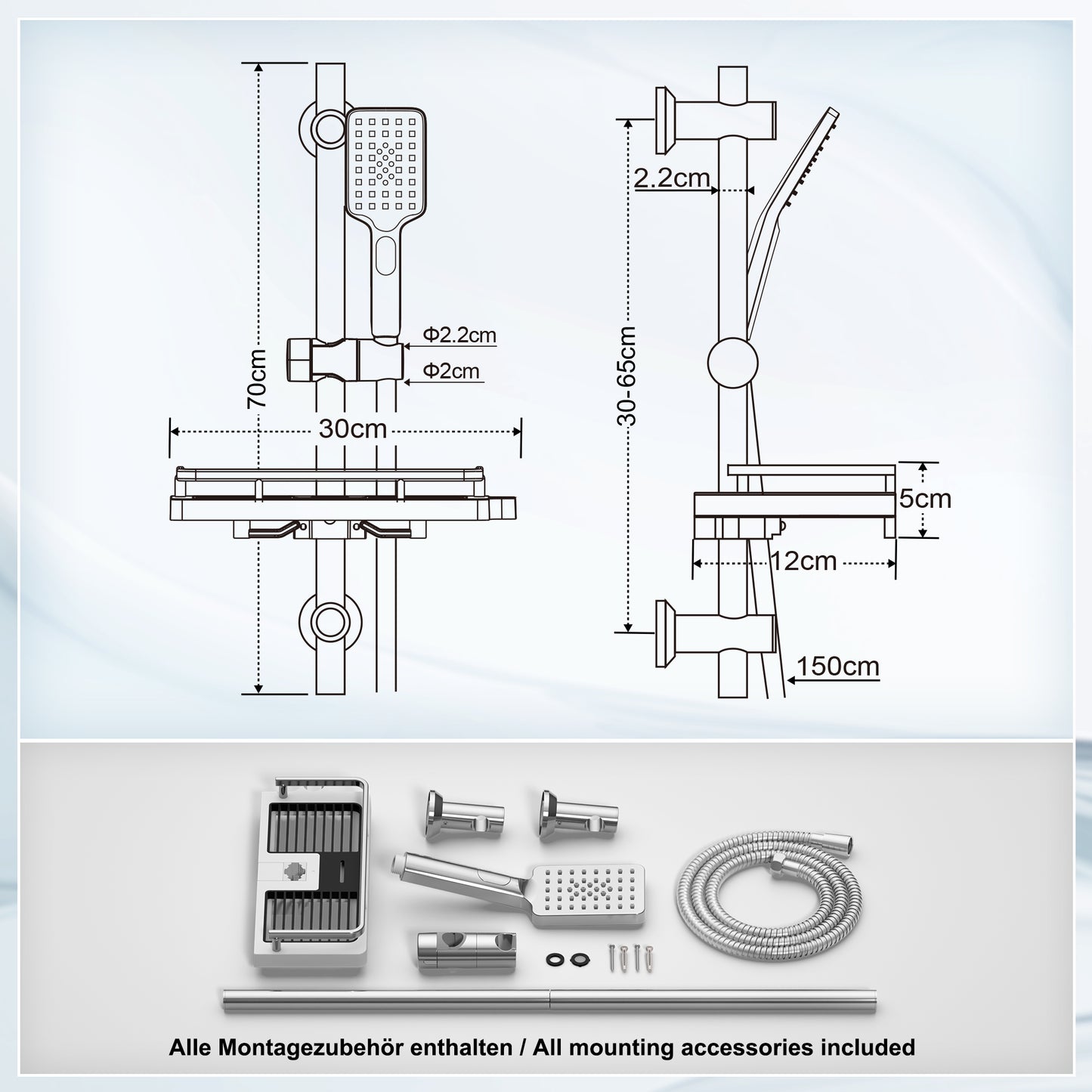 70cm

Φ2.2cm

Φ2cm

30cm

2.2cm

30-65cm

5cm

12cm

150cm

Alle Montagezubehör enthalten / All mounting accessories included