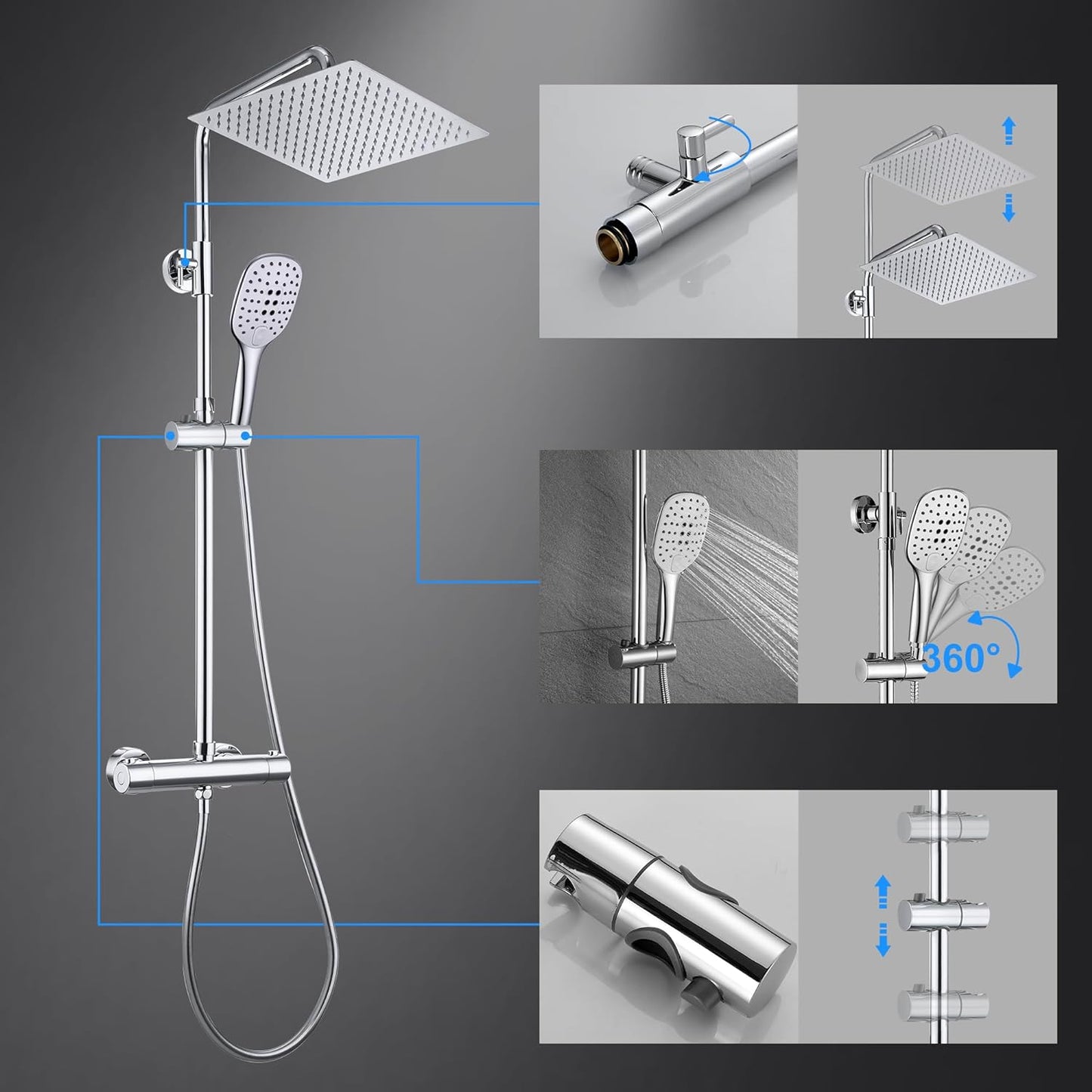 360°