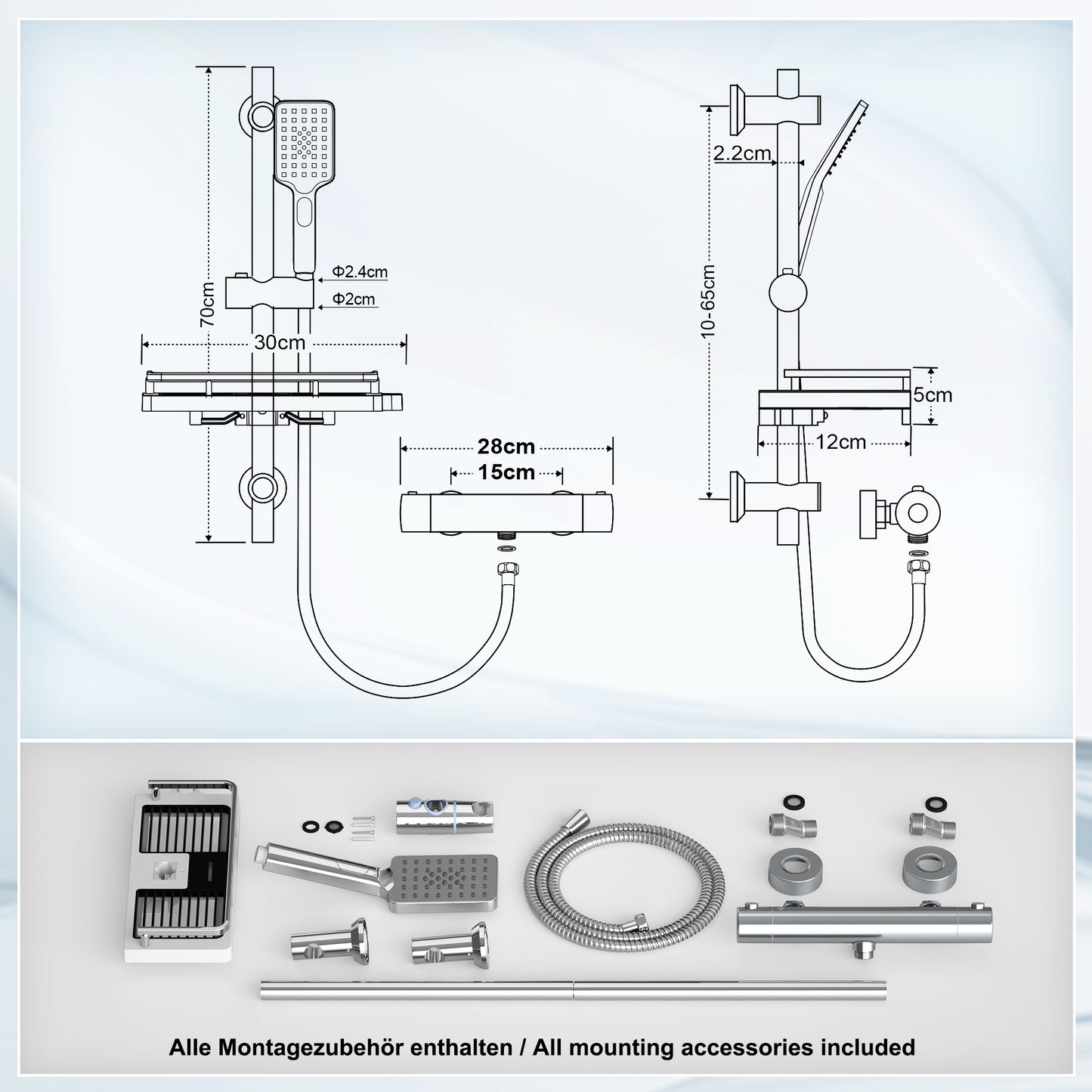 70cm

Φ2.4cm

Φ2cm

30cm

28cm

15cm

2.2cm

10-65cm

5cm

12cm

Alle Montagezubehör enthalten / All mounting accessories included