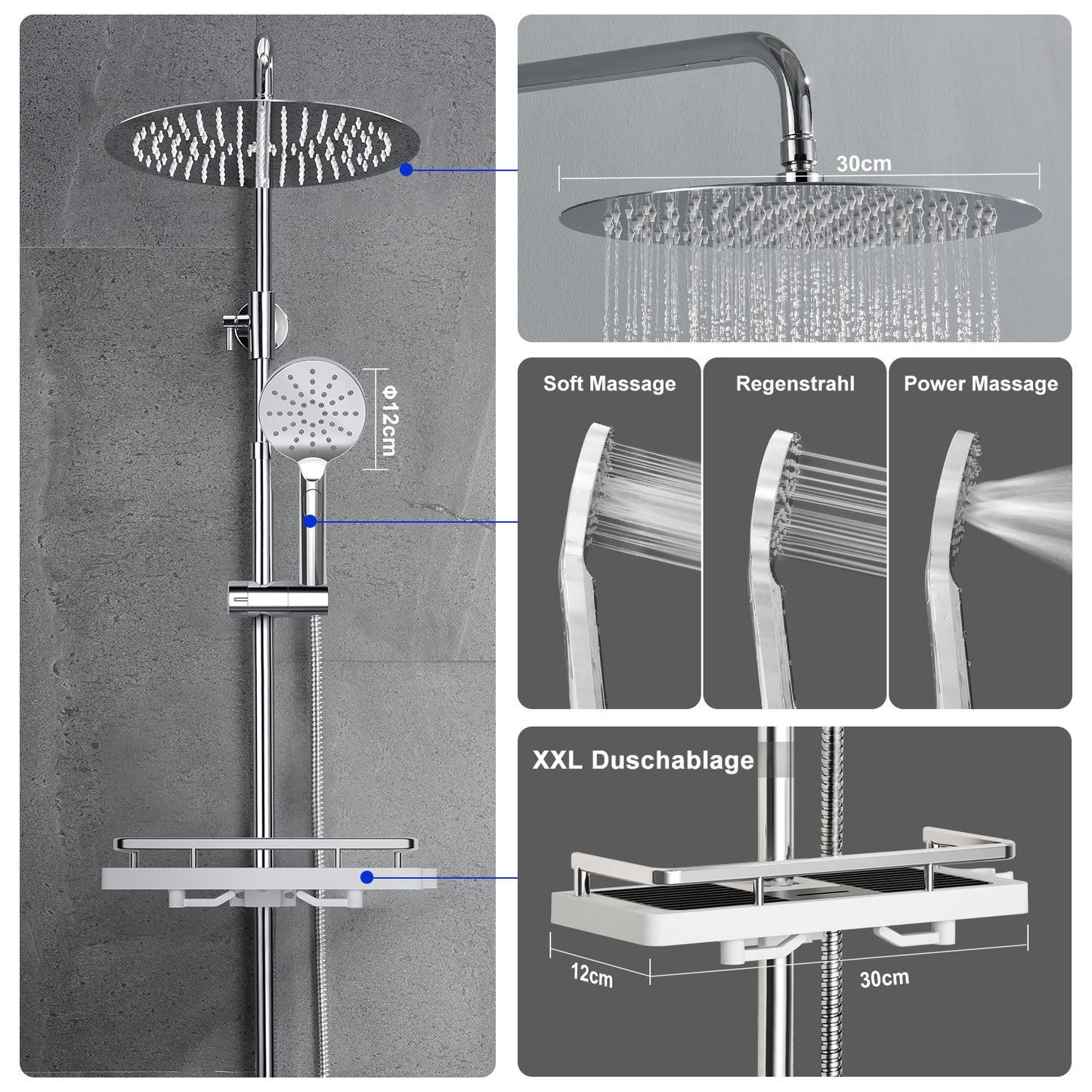 Φ12cm

30cm

Soft Massage

Regenstrahl

Power Massage

XXL Duschablage

12cm

30cm