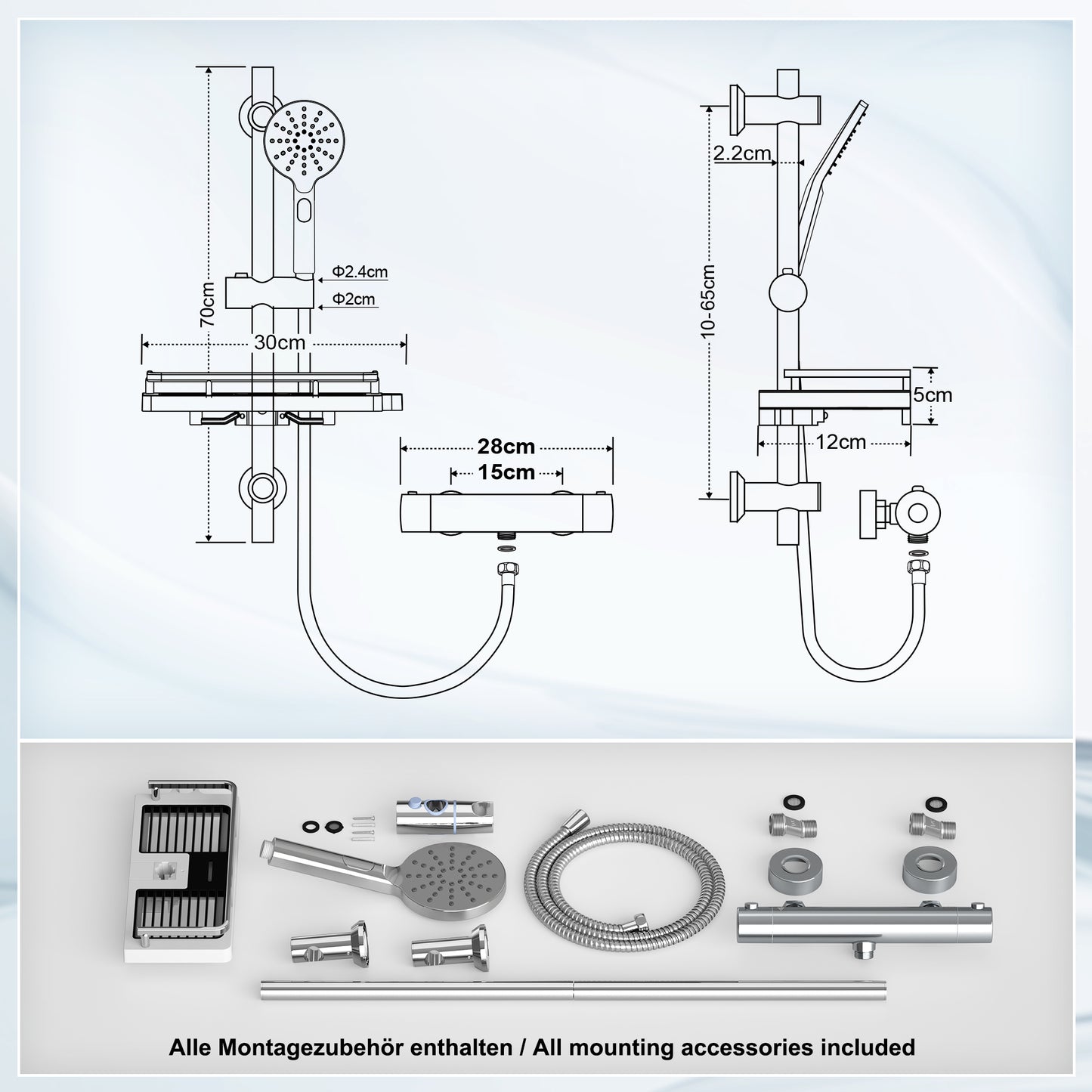 70cm

Φ2.4cm

Φ2cm

30cm

28cm

15cm

2.2cm

10-65cm

5cm

12cm

Alle Montagezubehör enthalten / All mounting accessories included